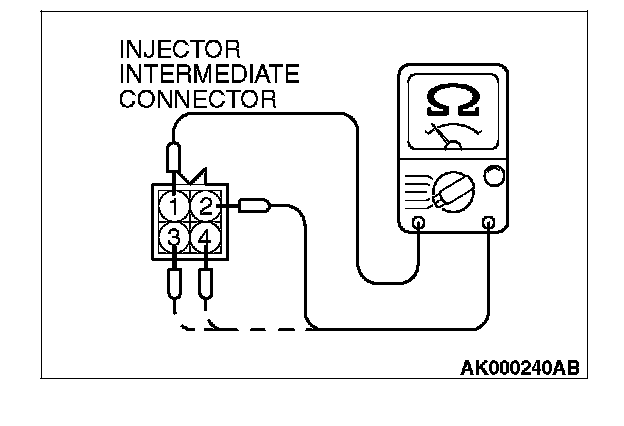 INJECTOR INTERMEDIATE CONNECTOR

Ω

1
2
3
4

AK000240AB