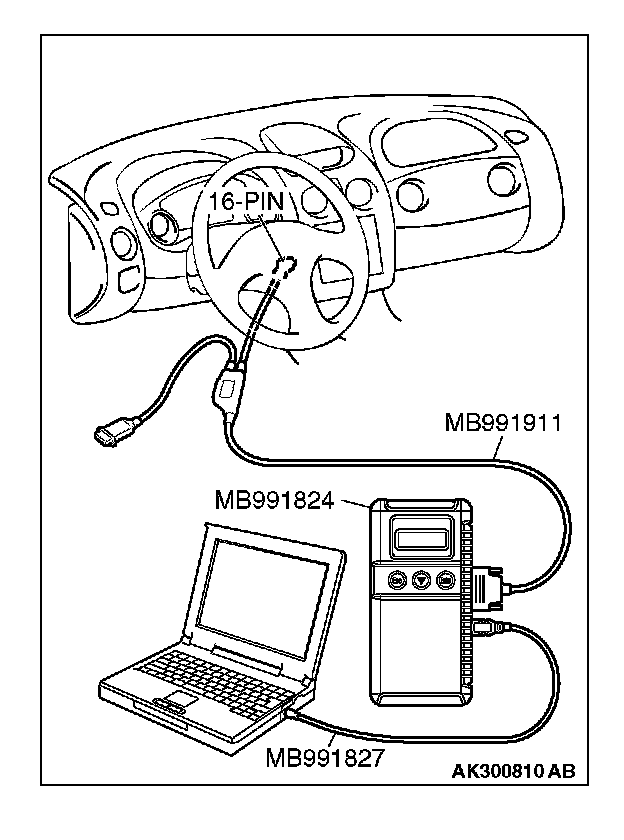 16-PIN

MB991911

MB991824

MB991827

AK300810 AB