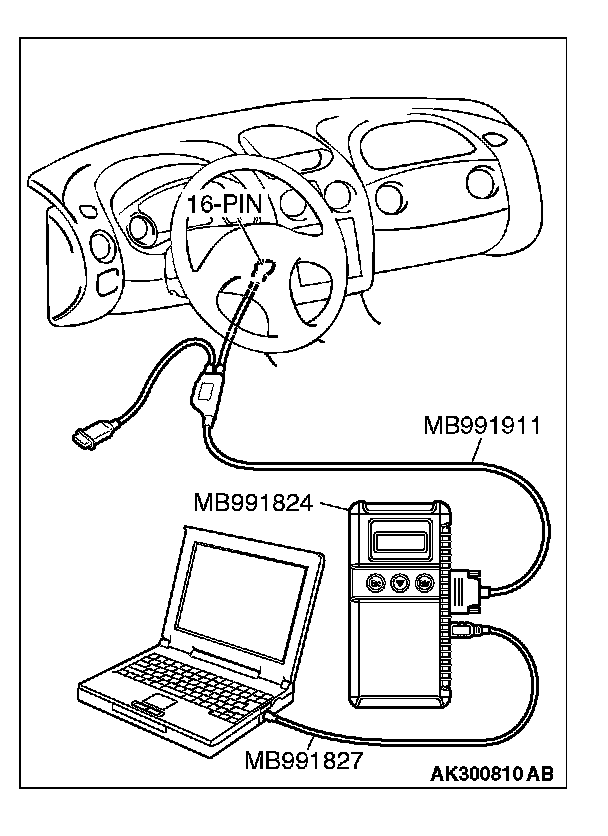 16-PIN

MB991911

MB991824

MB991827

AK300810 AB