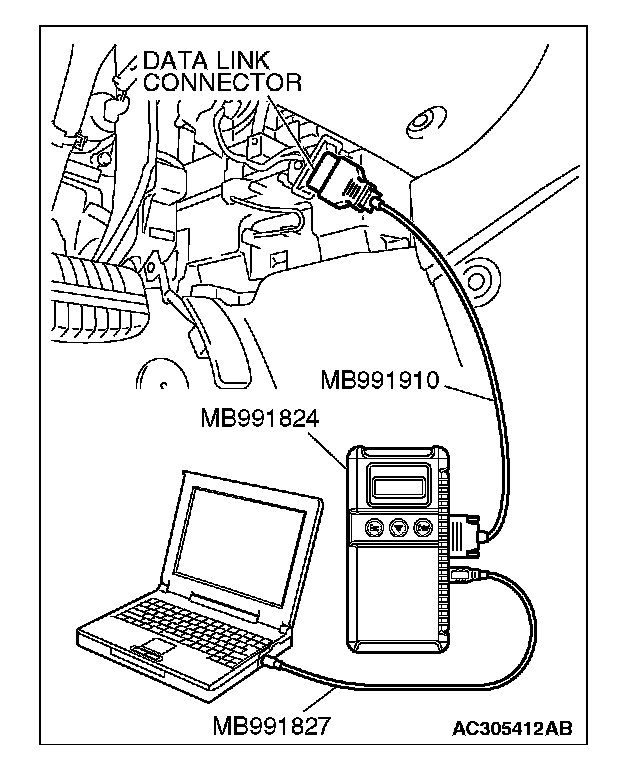 DATA LINK CONNECTOR

MB991910

MB991824

MB991827

AC305412AB