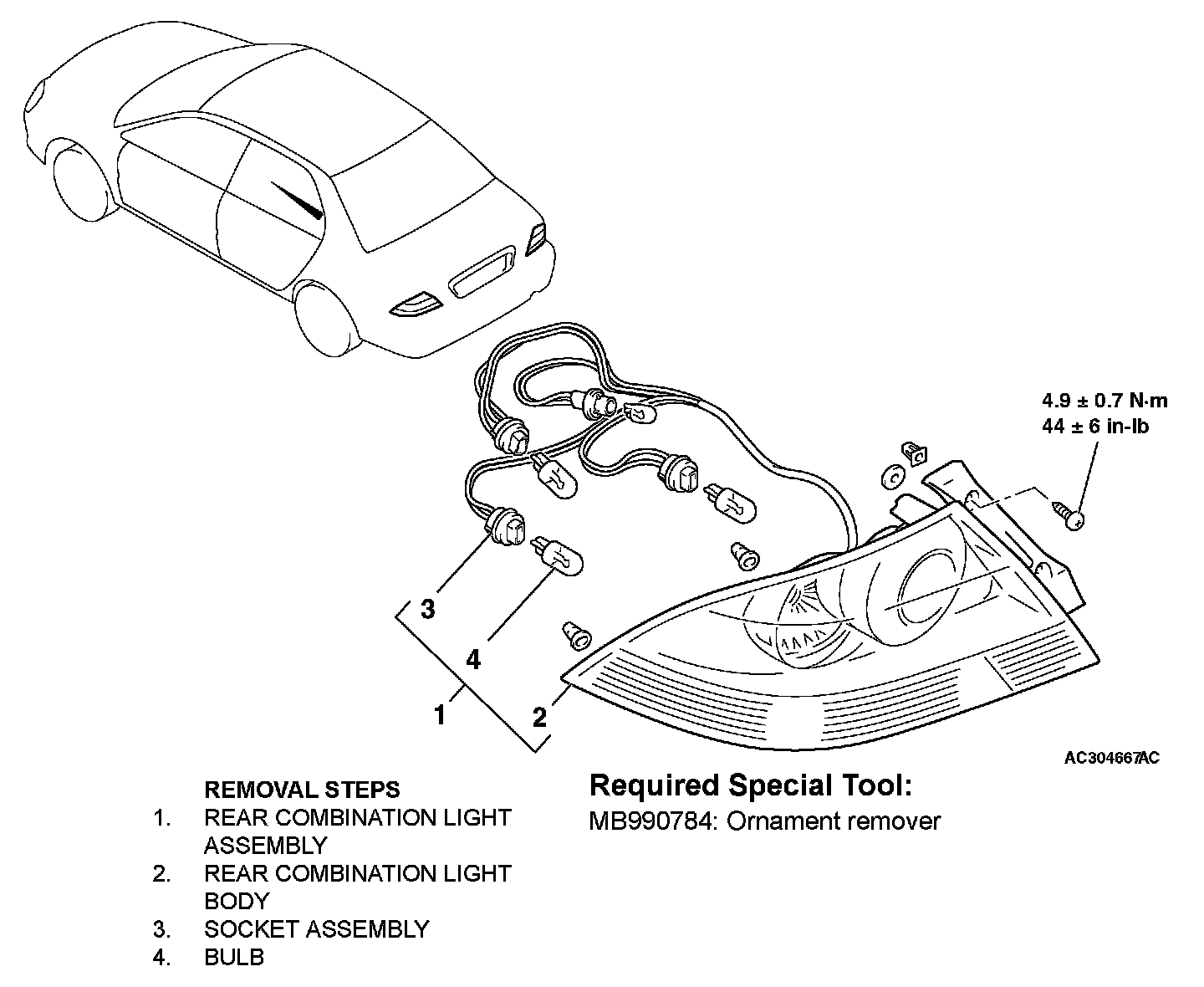 4.9 ± 0.7 N·m
44 ± 6 in-lb

3

4

1

2

AC304667AC

REMOVAL STEPS
1. REAR COMBINATION LIGHT ASSEMBLY
2. REAR COMBINATION LIGHT BODY
3. SOCKET ASSEMBLY
4. BULB

Required Special Tool:
MB990784: Ornament remover