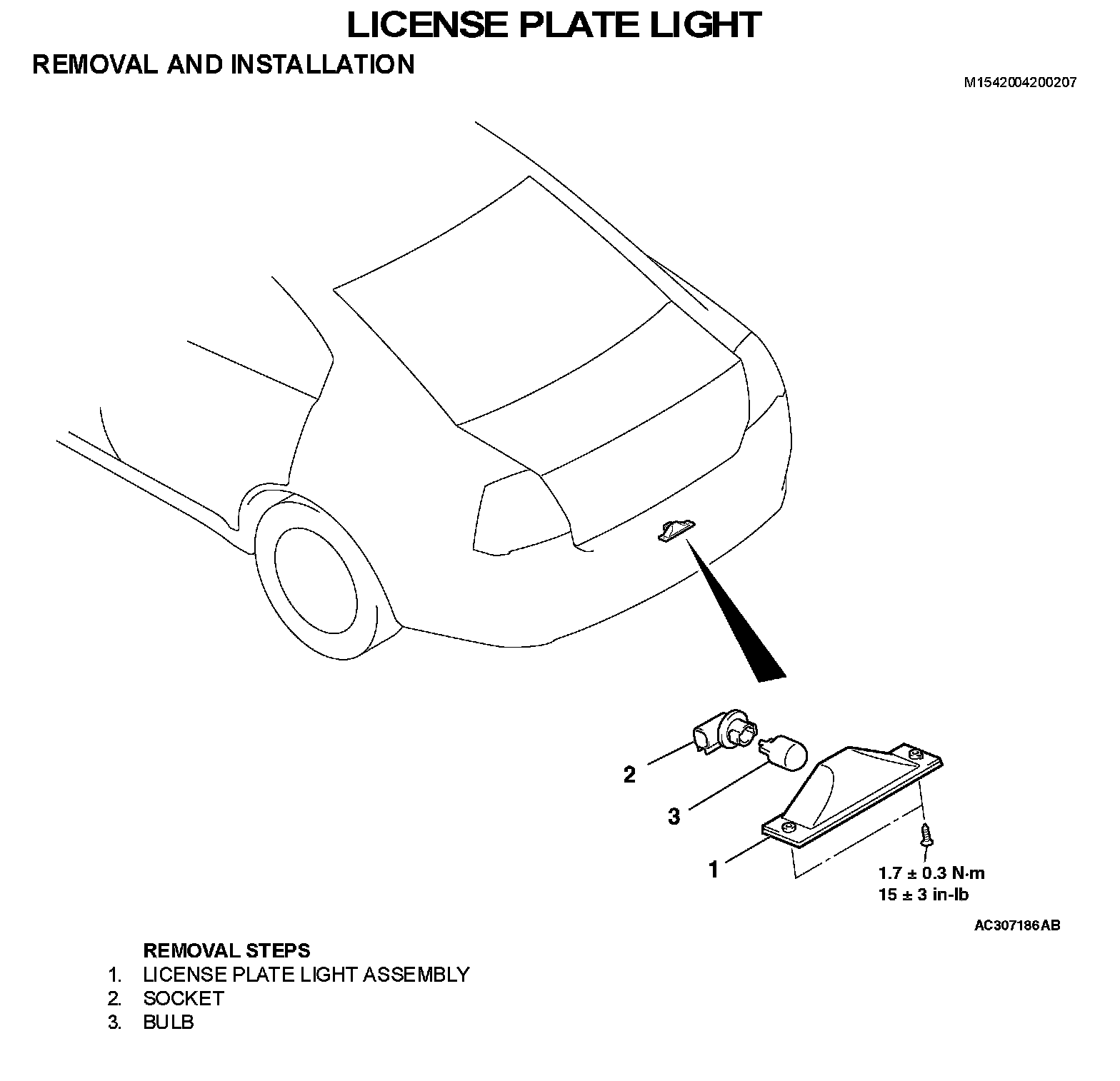 LICENSE PLATE LIGHT

REMOVAL AND INSTALLATION

M1542004200207

2

3

1

1.7 ± 0.3 N·m
15 ± 3 in-lb

AC307186AB

REMOVAL STEPS
1. LICENSE PLATE LIGHT ASSEMBLY
2. SOCKET
3. BULB