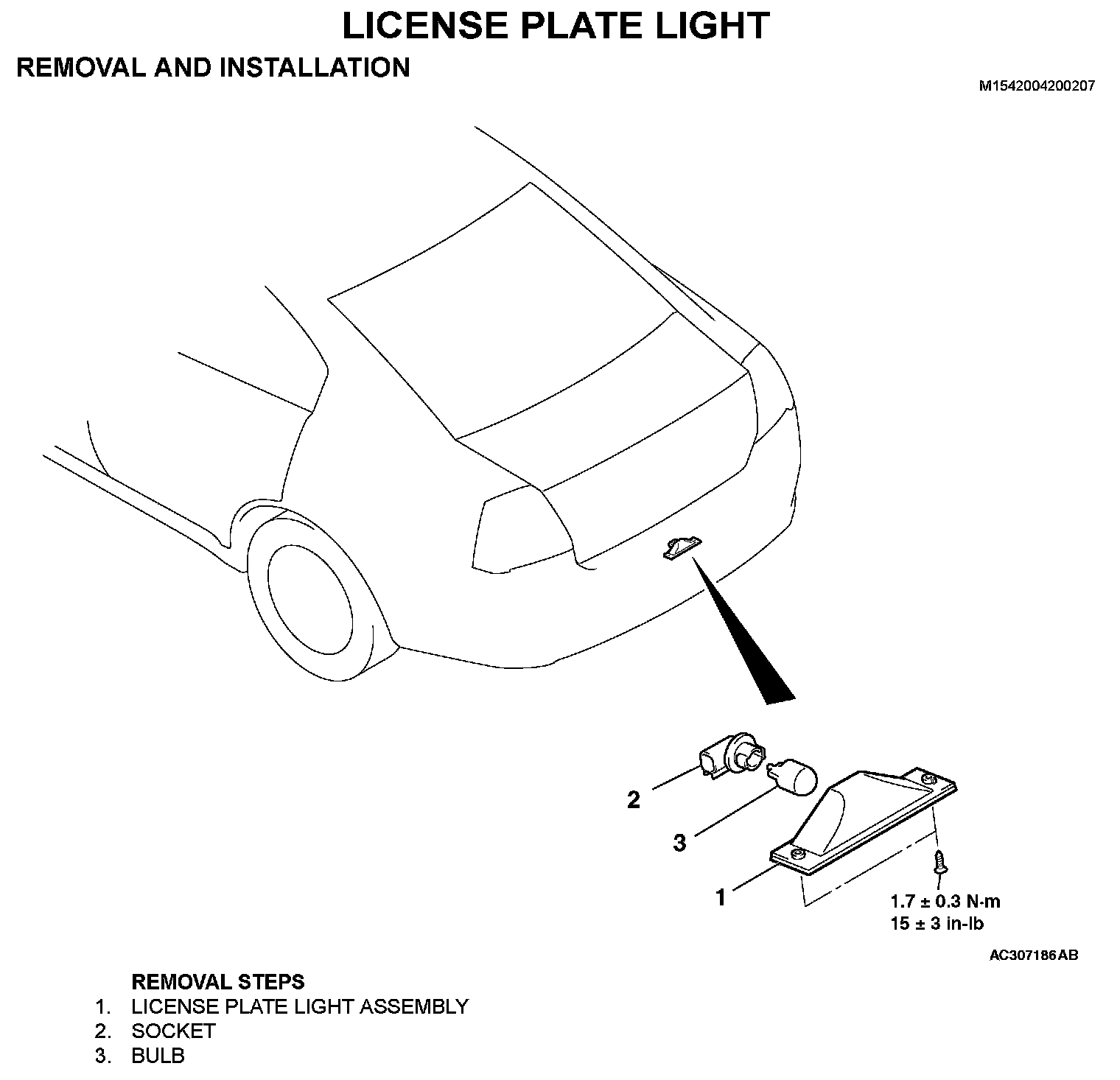 LICENSE PLATE LIGHT

REMOVAL AND INSTALLATION

M1542004200207

2

3

1

1.7 ± 0.3 N·m
15 ± 3 in-lb

AC307186AB

REMOVAL STEPS
1. LICENSE PLATE LIGHT ASSEMBLY
2. SOCKET
3. BULB