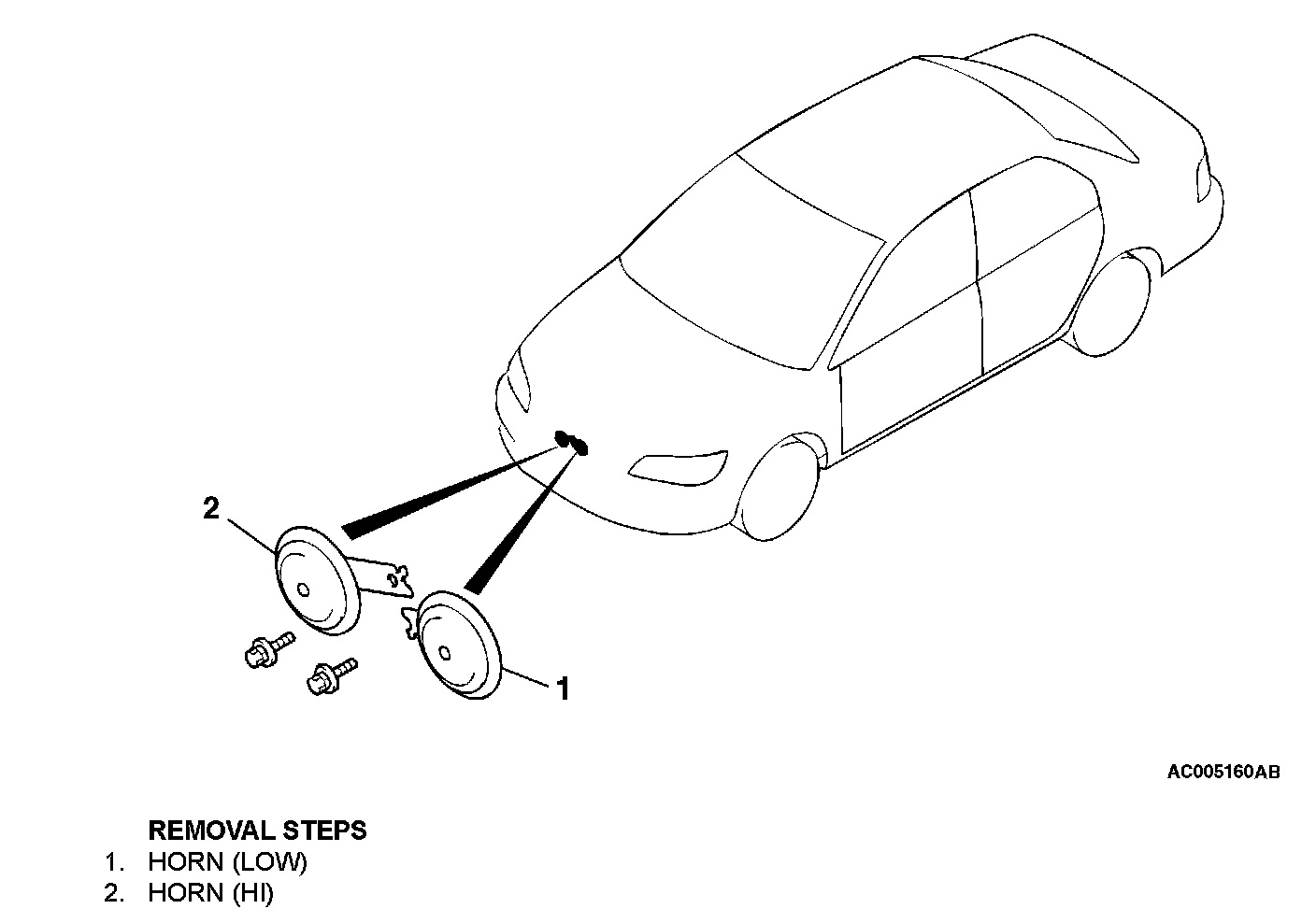 2

1

AC005160AB

REMOVAL STEPS
1. HORN (LOW)
2. HORN (HI)