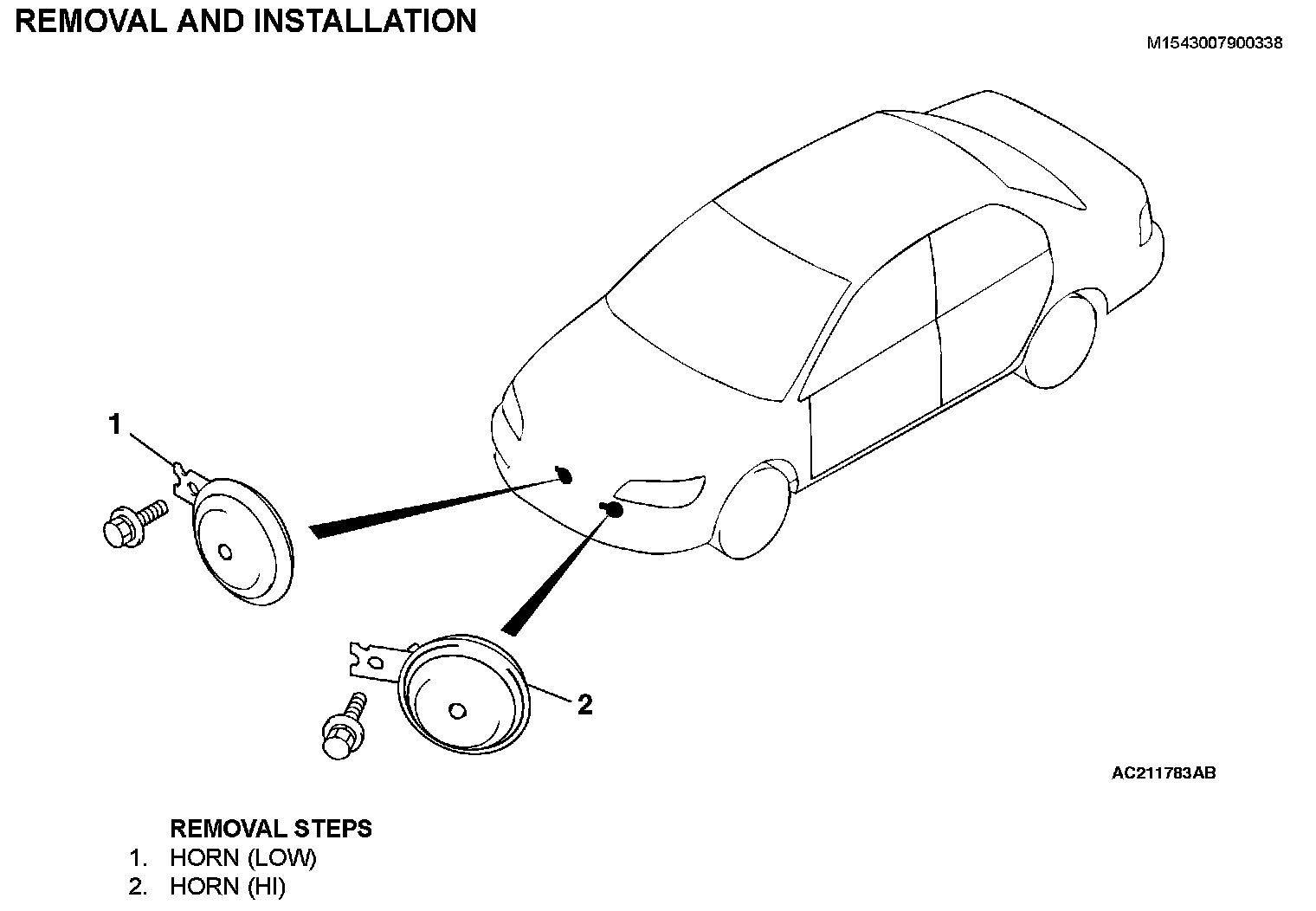 REMOVAL AND INSTALLATION

M1543007900338

1

2

AC211783AB

REMOVAL STEPS
1. HORN (LOW)
2. HORN (HI)