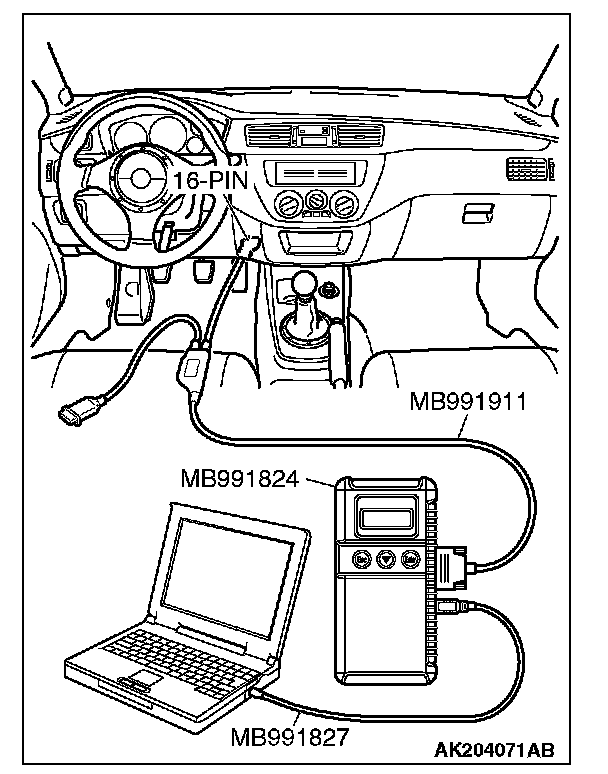 16-PIN

MB991911

MB991824

MB991827

AK204071AB