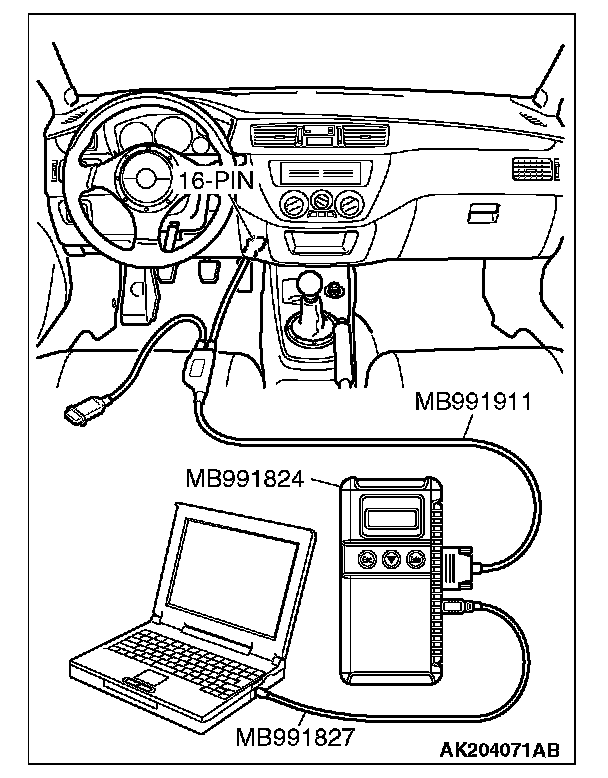 16-PIN

MB991911

MB991824

MB991827

AK204071AB