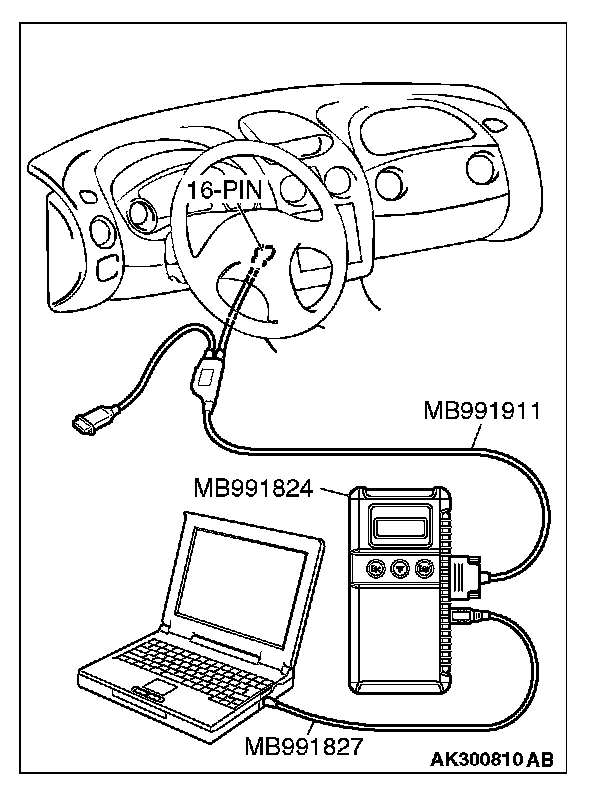 16-PIN

MB991911

MB991824

MB991827

AK300810 AB