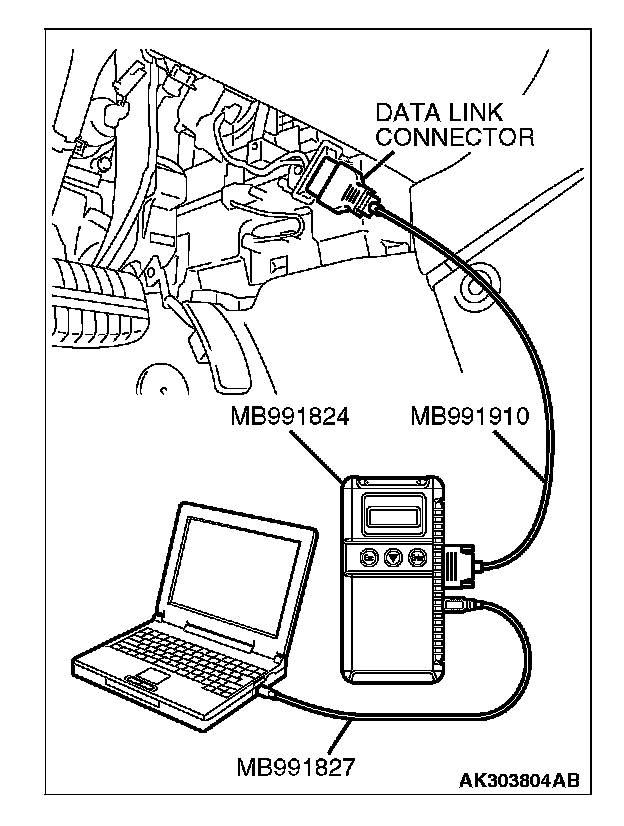 DATA LINK CONNECTOR

MB991824

MB991910

MB991827

AK303804AB