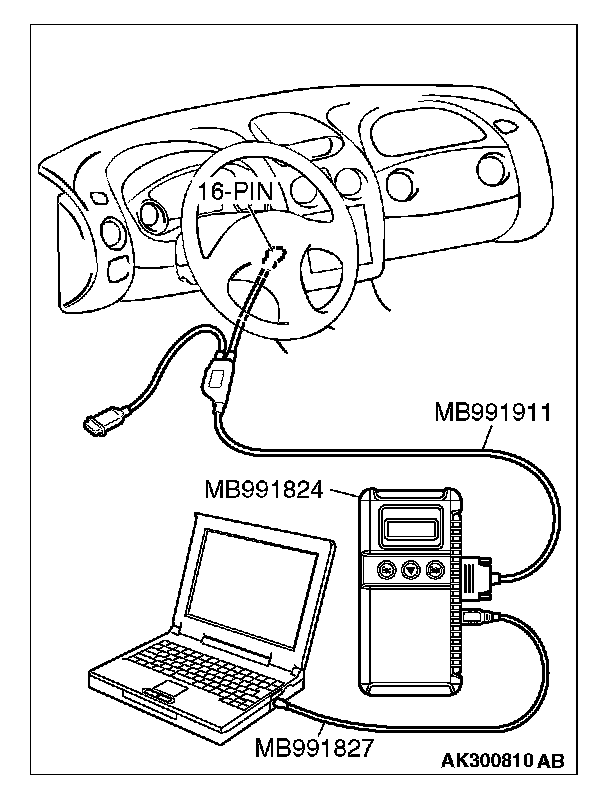 16-PIN

MB991911

MB991824

MB991827

AK300810 AB