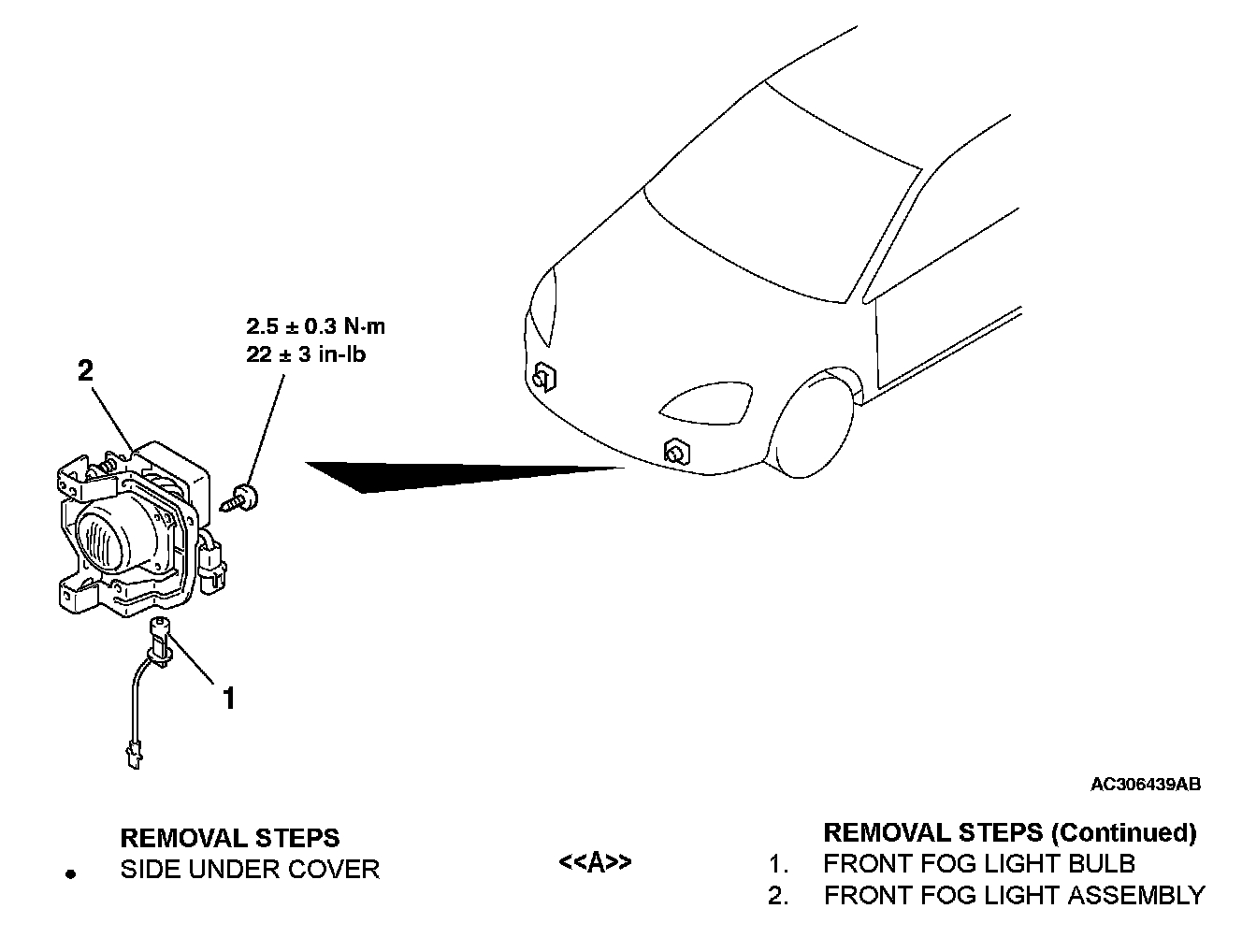 2.5 ± 0.3 N·m
22 ± 3 in-lb

2

1

AC306439AB

REMOVAL STEPS
• SIDE UNDER COVER

<<A>>

REMOVAL STEPS (Continued)
1. FRONT FOG LIGHT BULB
2. FRONT FOG LIGHT ASSEMBLY