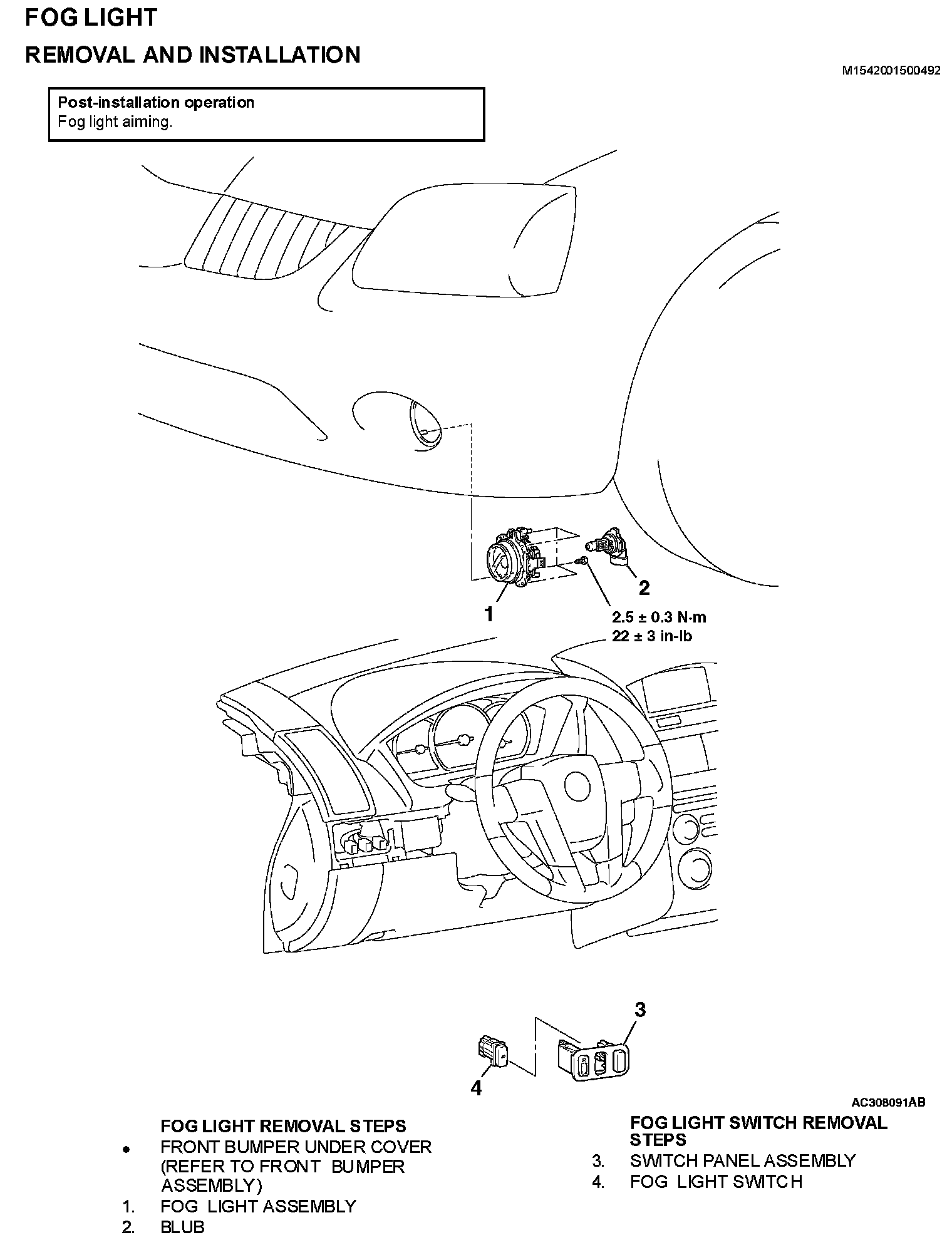 FOG LIGHT

REMOVAL AND INSTALLATION

M1542001500492

Post-installation operation
Fog light aiming.

1

2

2.5 ± 0.3 N·m
22 ± 3 in-lb

3

4

AC308091AB

FOG LIGHT REMOVAL STEPS
• FRONT BUMPER UNDER COVER (REFER TO FRONT BUMPER ASSEMBLY)
1. FOG LIGHT ASSEMBLY
2. BLUB

FOG LIGHT SWITCH REMOVAL STEPS
3. SWITCH PANEL ASSEMBLY
4. FOG LIGHT SWITCH