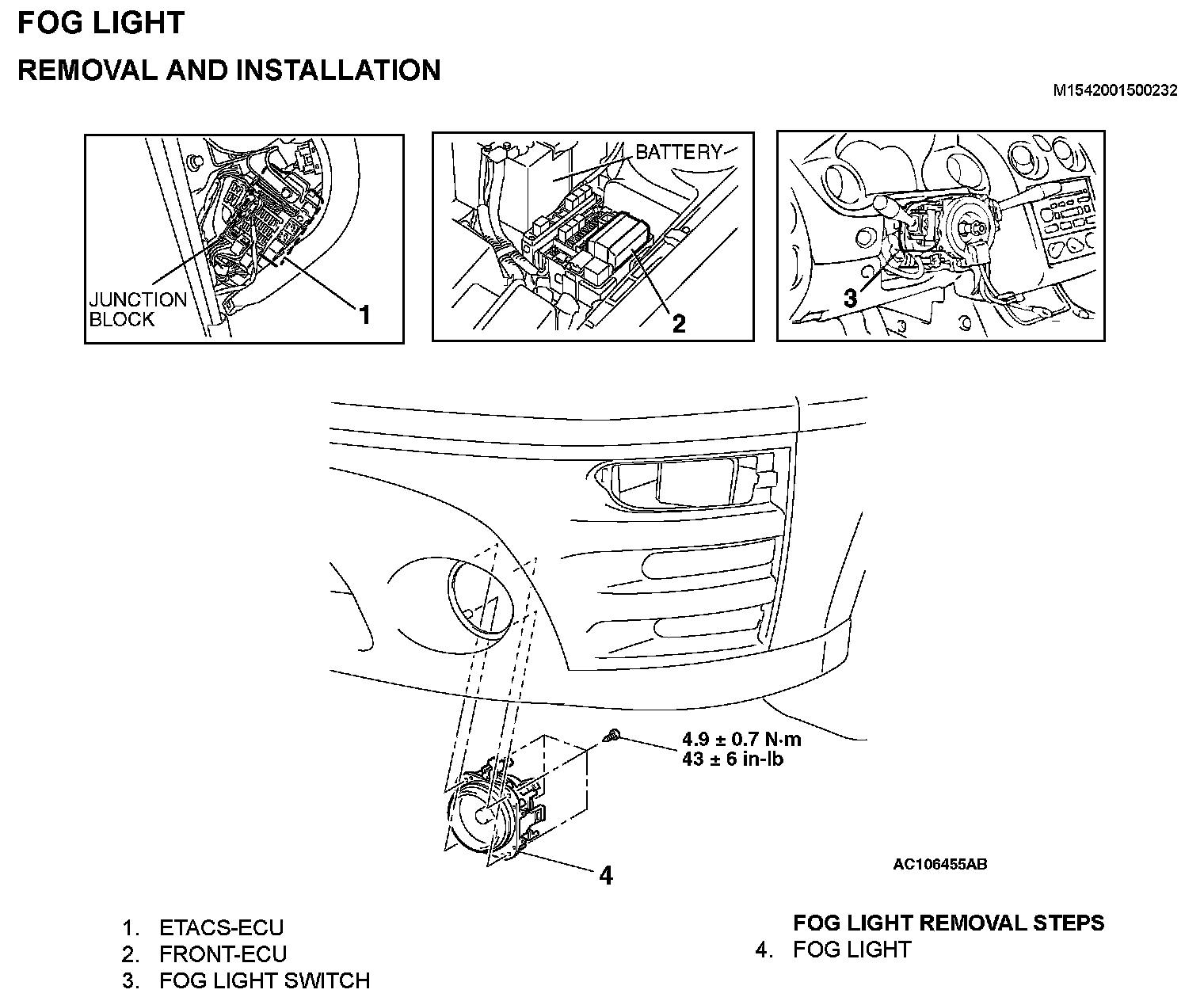 FOG LIGHT

REMOVAL AND INSTALLATION

M1542001500232

JUNCTION BLOCK

1

BATTERY

2

3

4.9 ± 0.7 N·m
43 ± 6 in-lb

4

AC106455AB

1. ETACS-ECU
2. FRONT-ECU
3. FOG LIGHT SWITCH

FOG LIGHT REMOVAL STEPS
4. FOG LIGHT