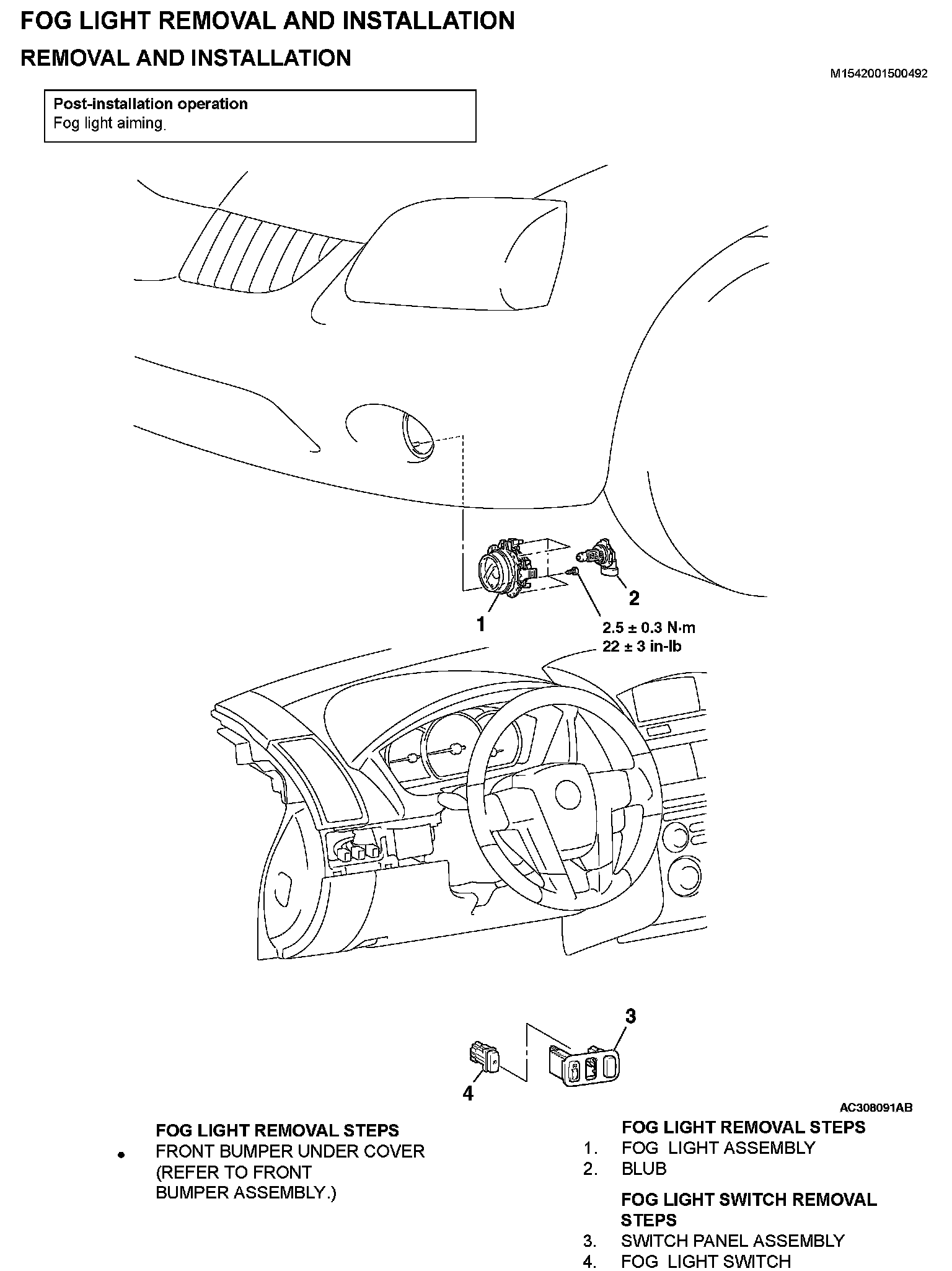 FOG LIGHT REMOVAL AND INSTALLATION

REMOVAL AND INSTALLATION

M1542001500492

Post-installation operation
Fog light aiming.

1

2

2.5 ± 0.3 N·m
22 ± 3 in-lb

3

4

AC308091AB

FOG LIGHT REMOVAL STEPS
• FRONT BUMPER UNDER COVER (REFER TO FRONT BUMPER ASSEMBLY.)

FOG LIGHT REMOVAL STEPS
1. FOG LIGHT ASSEMBLY
2. BLUB

FOG LIGHT SWITCH REMOVAL STEPS
3. SWITCH PANEL ASSEMBLY
4. FOG LIGHT SWITCH