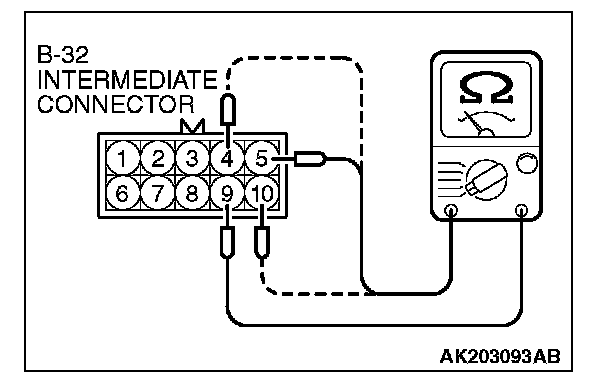 B-32
INTERMEDIATE
CONNECTOR

1 2 3 4 5
6 7 8 9 10

$\Omega$

AK203093AB