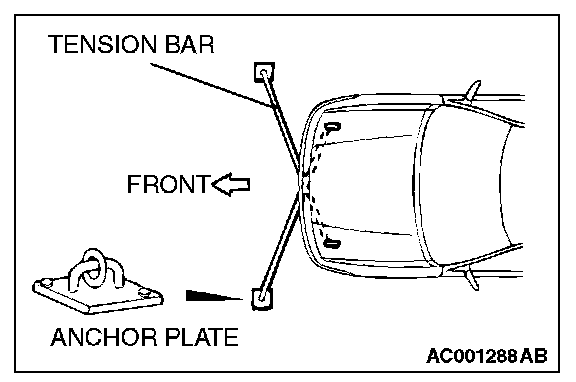 TENSION BAR

FRONT

ANCHOR PLATE

AC001288AB