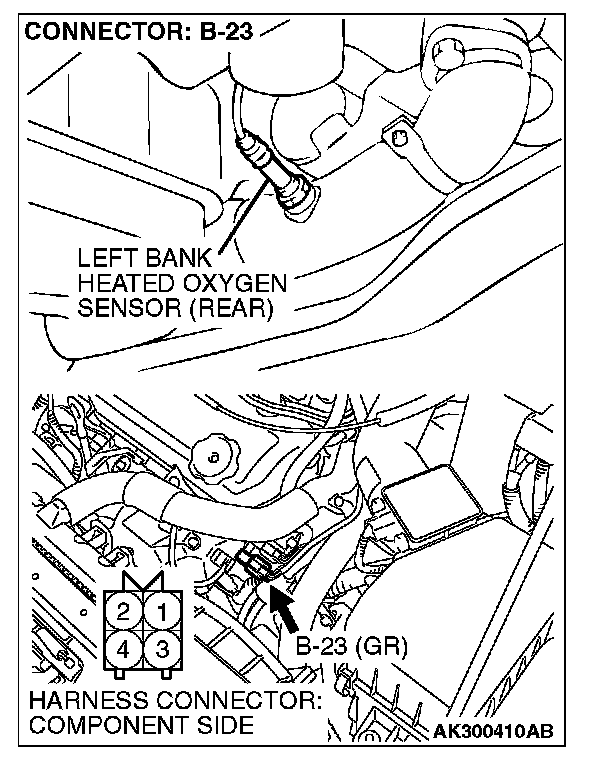 CONNECTOR: B-23

LEFT BANK HEATED OXYGEN SENSOR (REAR)

2 1
4 3

B-23 (GR)

HARNESS CONNECTOR: COMPONENT SIDE

AK300410AB