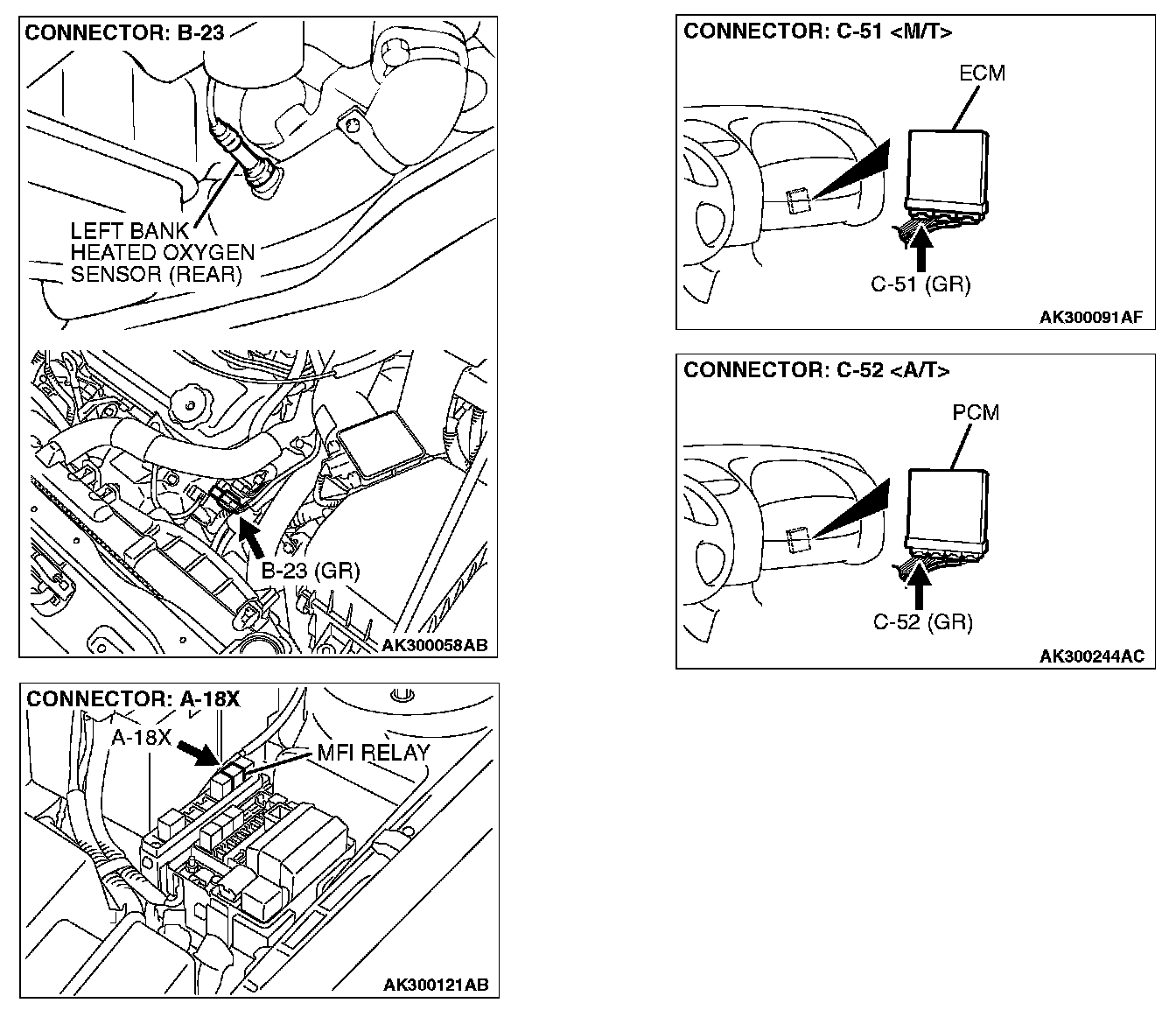 CONNECTOR: B-23

LEFT BANK HEATED OXYGEN SENSOR (REAR)

B-23 (GR)

AK300058AB

CONNECTOR: A-18X

A-18X

MFI RELAY

AK300121AB

CONNECTOR: C-51 <M/T>

ECM

C-51 (GR)

AK300091AF

CONNECTOR: C-52 <A/T>

PCM

C-52 (GR)

AK300244AC