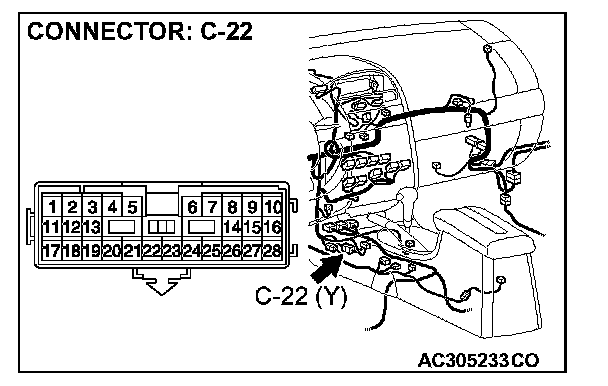 CONNECTOR: C-22

1 2 3 4 5 6 7 8 9 10
11 12 13 14 15 16
17 18 19 20 21 22 23 24 25 26 27 28

C-22 (Y)

AC305233CO