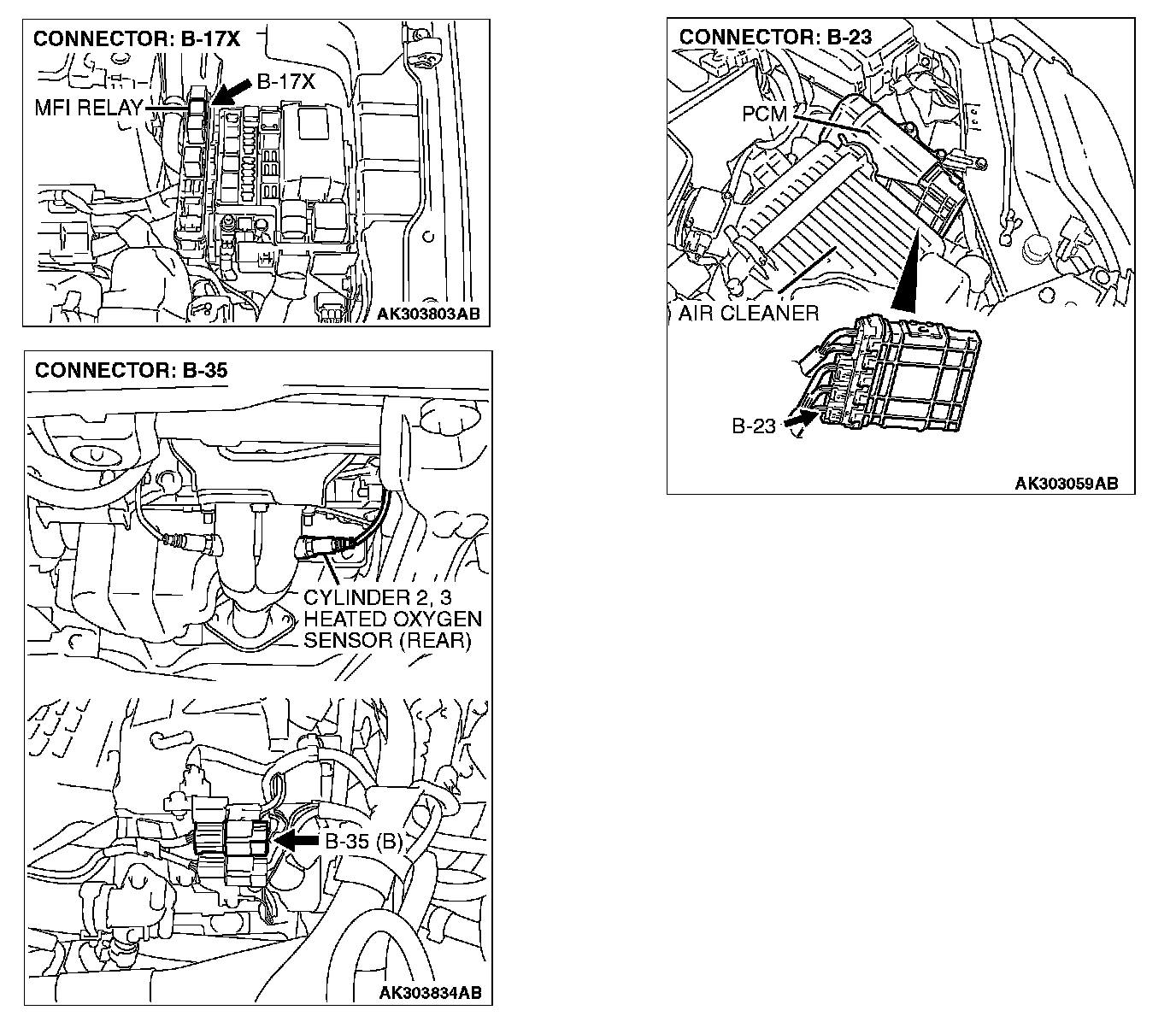 CONNECTOR: B-17X

B-17X

MFI RELAY

AK303803AB

CONNECTOR: B-35

CYLINDER 2, 3 HEATED OXYGEN SENSOR (REAR)

B-35 (B)

AK303834AB

CONNECTOR: B-23

PCM

AIR CLEANER

B-23

AK303059AB