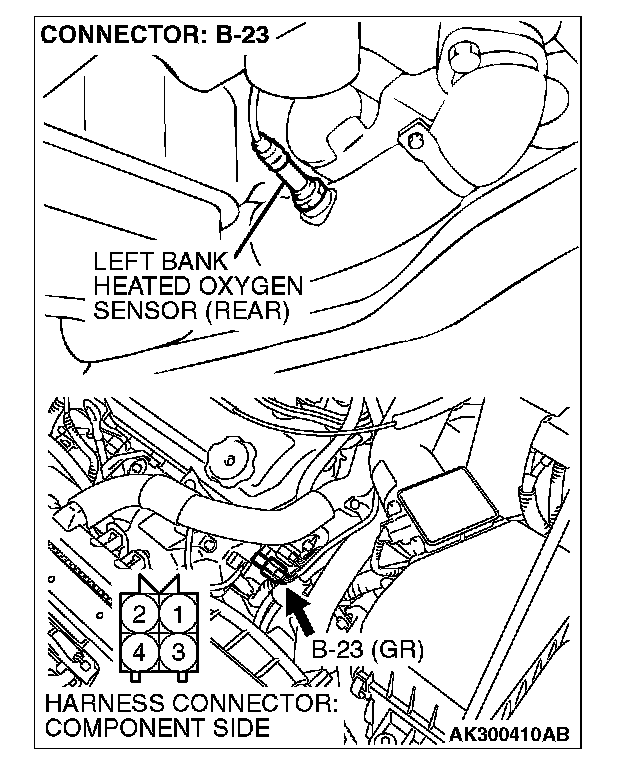 CONNECTOR: B-23

LEFT BANK
HEATED OXYGEN
SENSOR (REAR)

2 1
4 3

B-23 (GR)

HARNESS CONNECTOR:
COMPONENT SIDE

AK300410AB