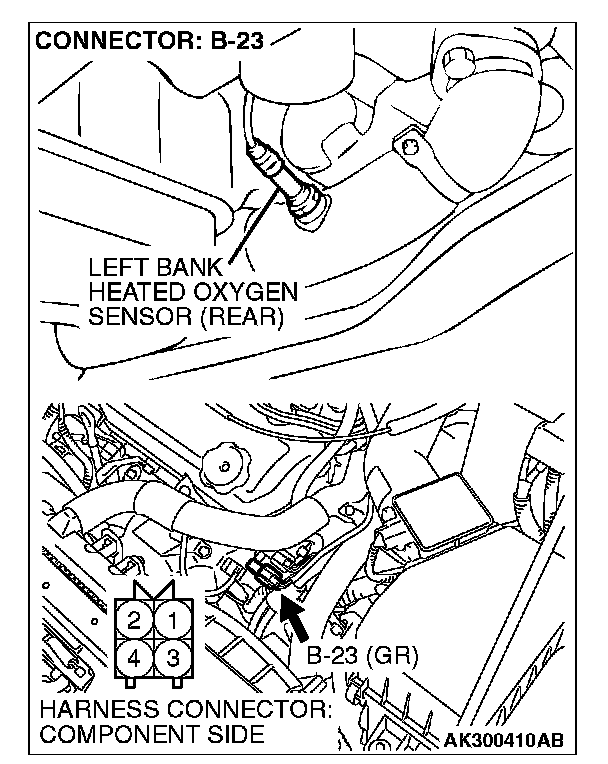 CONNECTOR: B-23

LEFT BANK HEATED OXYGEN SENSOR (REAR)

2 1
4 3

B-23 (GR)

HARNESS CONNECTOR: COMPONENT SIDE

AK300410AB