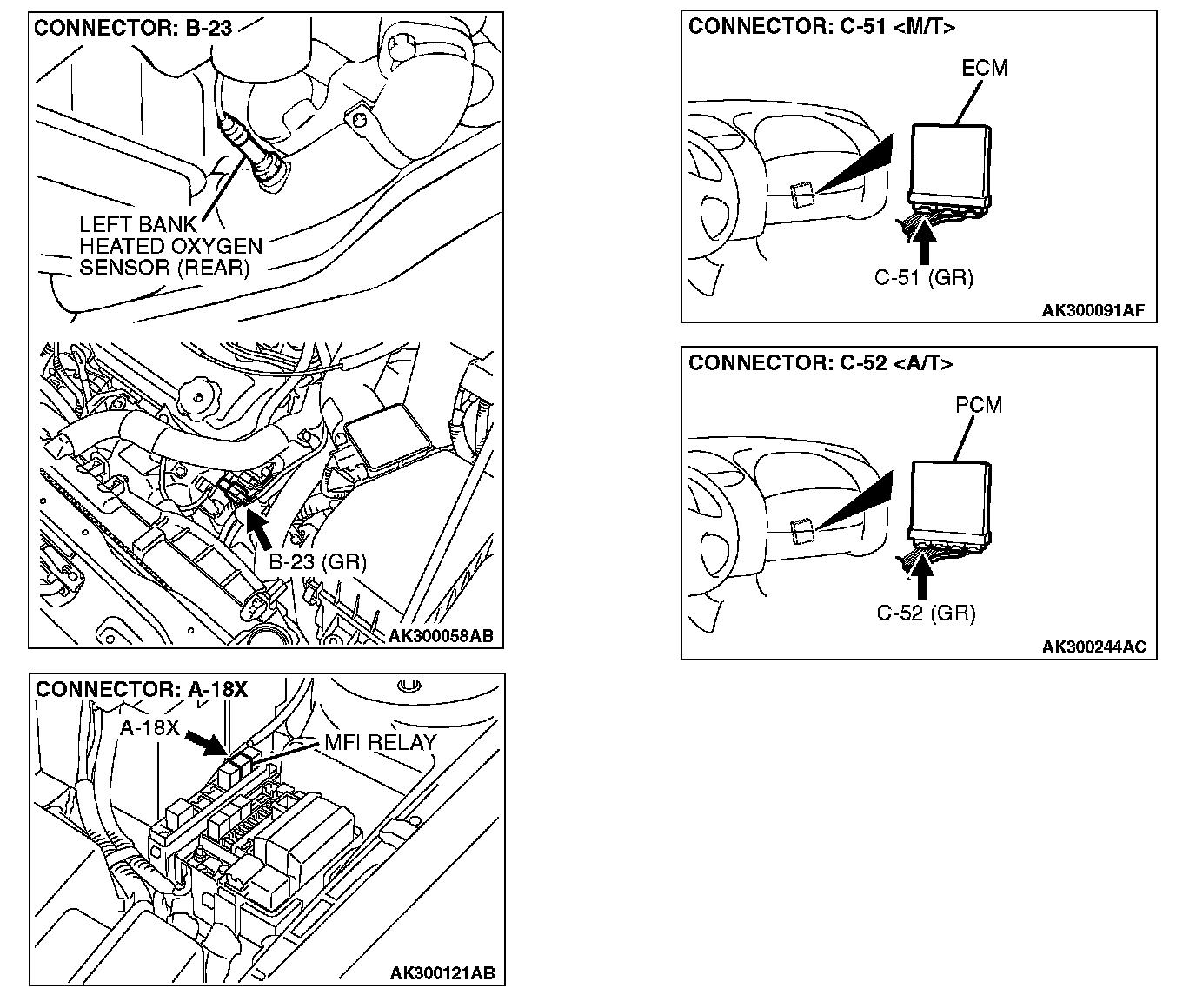 CONNECTOR: B-23

LEFT BANK HEATED OXYGEN SENSOR (REAR)

B-23 (GR)

AK300058AB

CONNECTOR: A-18X

A-18X

MFI RELAY

AK300121AB

CONNECTOR: C-51 <M/T>

ECM

C-51 (GR)

AK300091AF

CONNECTOR: C-52 <A/T>

PCM

C-52 (GR)

AK300244AC