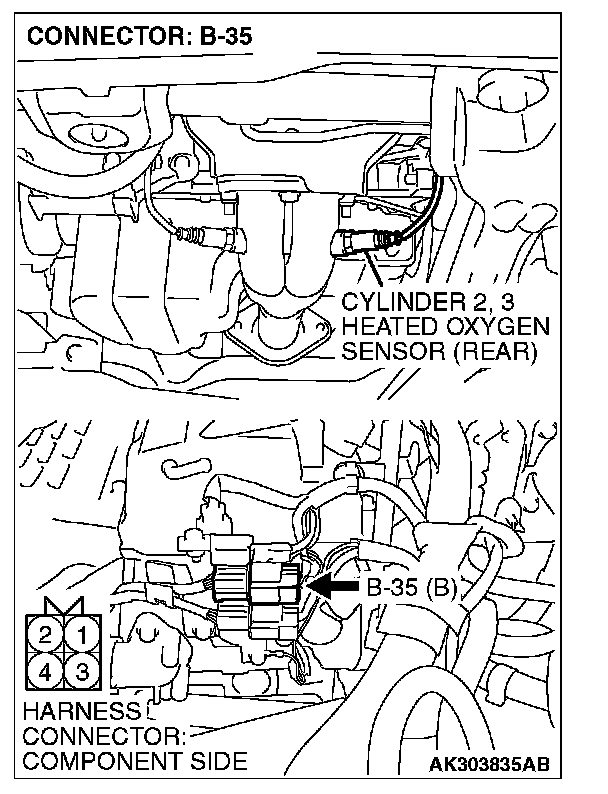 CONNECTOR: B-35

CYLINDER 2, 3
HEATED OXYGEN
SENSOR (REAR)

B-35 (B)

2 1
4 3

HARNESS
CONNECTOR:
COMPONENT SIDE

AK303835AB