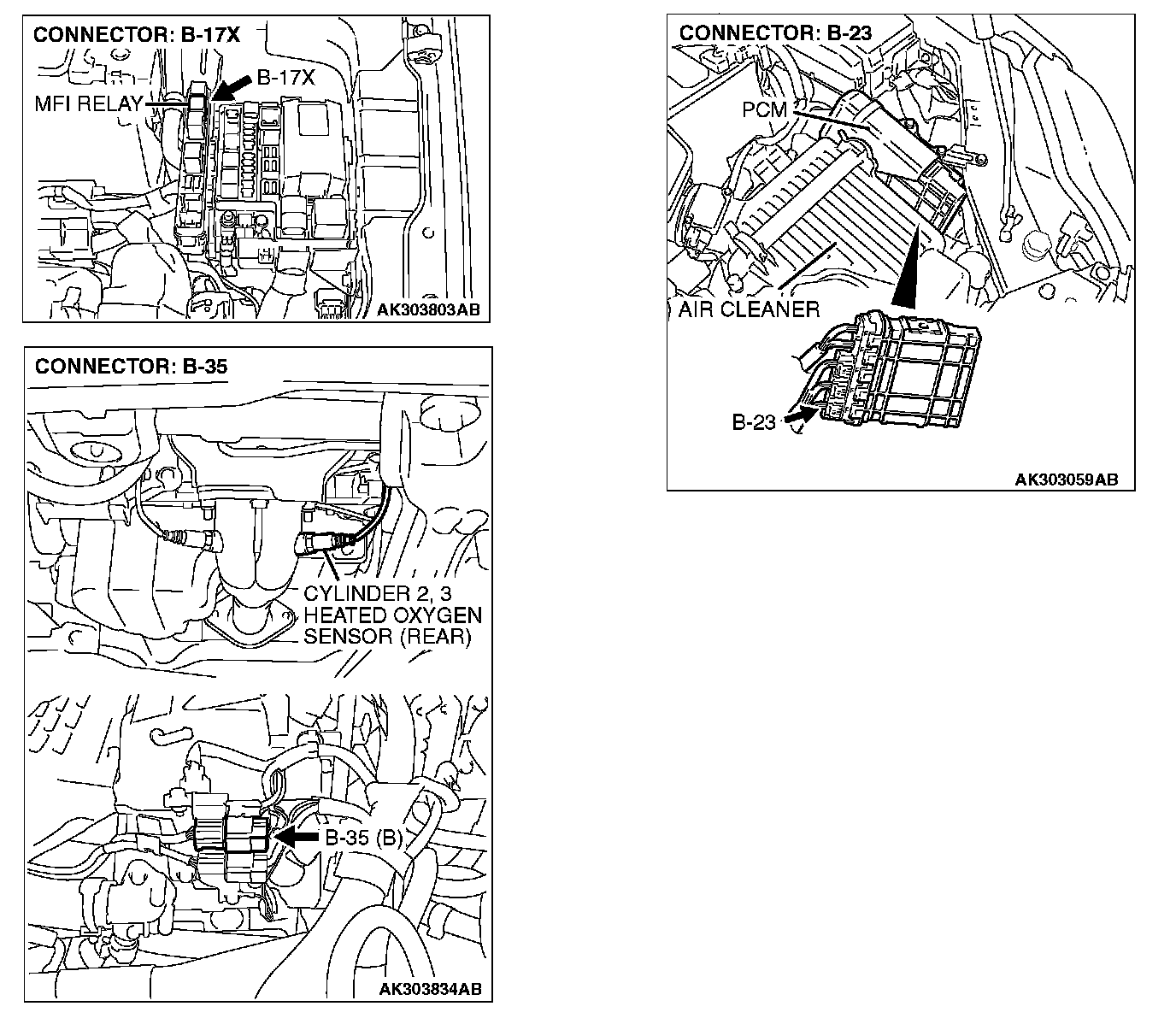 CONNECTOR: B-17X

B-17X

MFI RELAY

AK303803AB

CONNECTOR: B-35

CYLINDER 2, 3 HEATED OXYGEN SENSOR (REAR)

B-35 (B)

AK303834AB

CONNECTOR: B-23

PCM

AIR CLEANER

B-23

AK303059AB