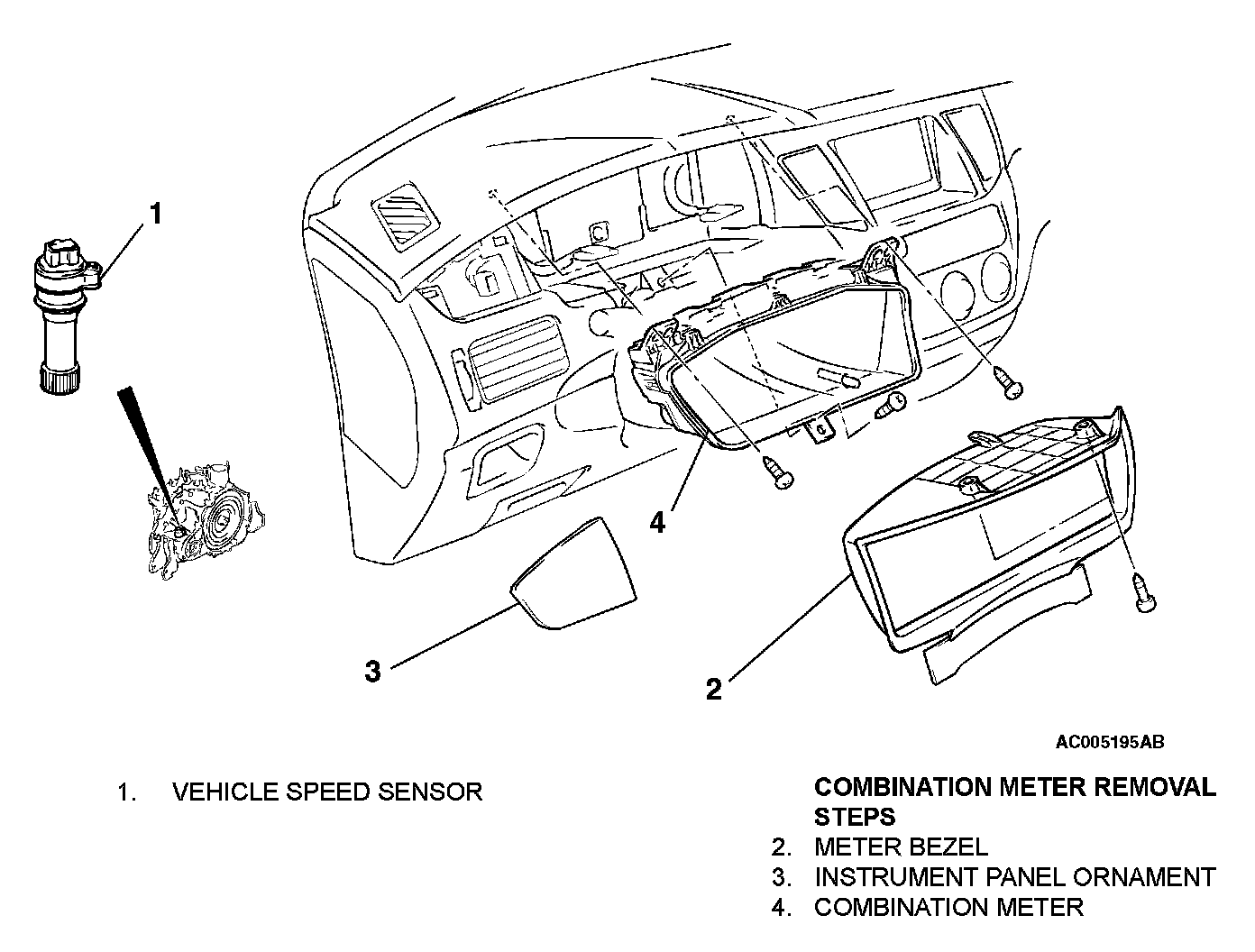 1

4

3

2

AC005195AB

1. VEHICLE SPEED SENSOR

COMBINATION METER REMOVAL STEPS
2. METER BEZEL
3. INSTRUMENT PANEL ORNAMENT
4. COMBINATION METER