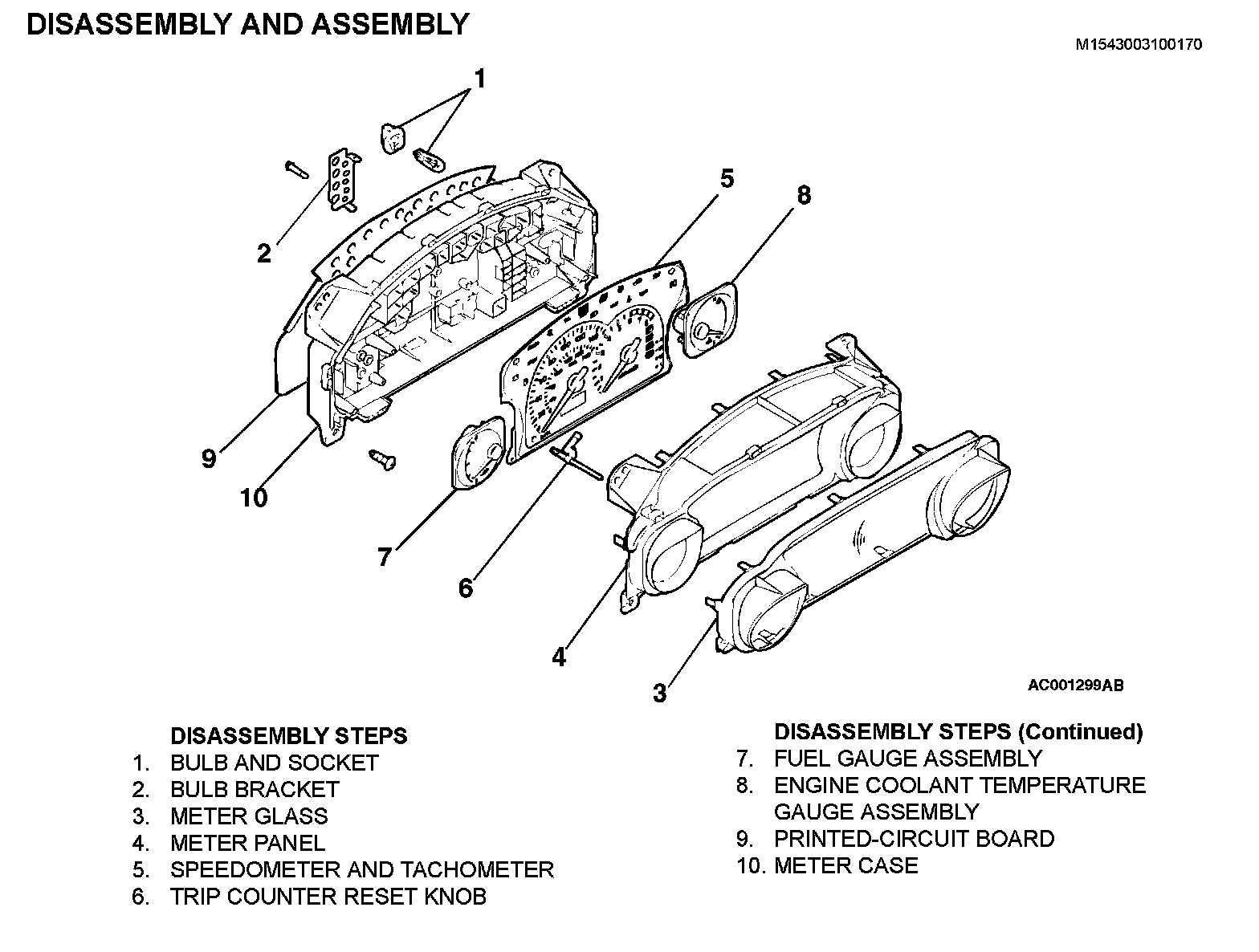 DISASSEMBLY AND ASSEMBLY

M1543003100170

1
2
5
8
9
10
7
6
4
3

AC001299AB

DISASSEMBLY STEPS
1. BULB AND SOCKET
2. BULB BRACKET
3. METER GLASS
4. METER PANEL
5. SPEEDOMETER AND TACHOMETER
6. TRIP COUNTER RESET KNOB

DISASSEMBLY STEPS (Continued)
7. FUEL GAUGE ASSEMBLY
8. ENGINE COOLANT TEMPERATURE GAUGE ASSEMBLY
9. PRINTED-CIRCUIT BOARD
10. METER CASE