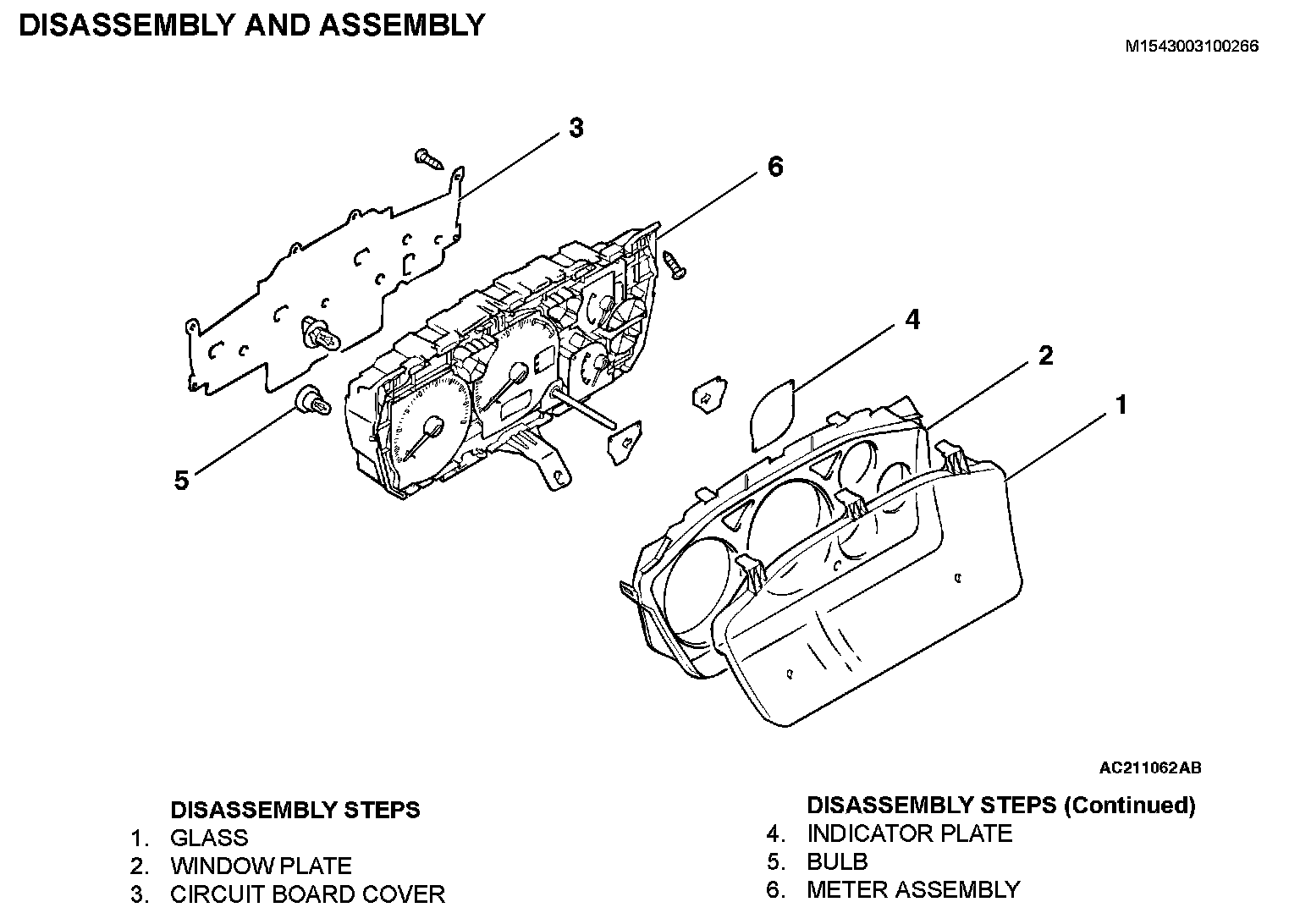 DISASSEMBLY AND ASSEMBLY

M1543003100266

3

6

4

2

1

5

AC211062AB

DISASSEMBLY STEPS
1. GLASS
2. WINDOW PLATE
3. CIRCUIT BOARD COVER

DISASSEMBLY STEPS (Continued)
4. INDICATOR PLATE
5. BULB
6. METER ASSEMBLY