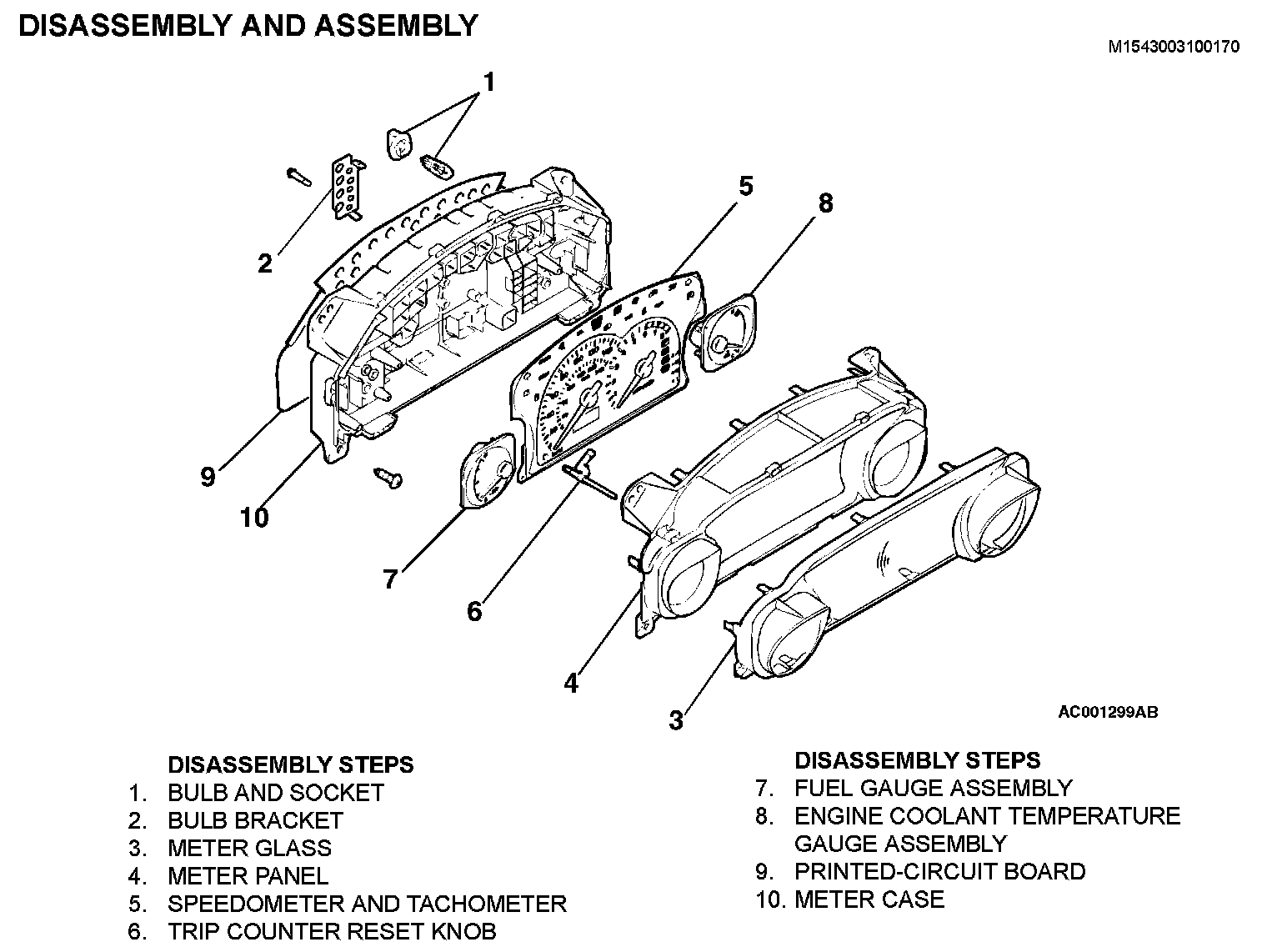 DISASSEMBLY AND ASSEMBLY

M1543003100170

1
2
5
8
9
10
7
6
4
3

AC001299AB

DISASSEMBLY STEPS
1. BULB AND SOCKET
2. BULB BRACKET
3. METER GLASS
4. METER PANEL
5. SPEEDOMETER AND TACHOMETER
6. TRIP COUNTER RESET KNOB

DISASSEMBLY STEPS
7. FUEL GAUGE ASSEMBLY
8. ENGINE COOLANT TEMPERATURE GAUGE ASSEMBLY
9. PRINTED-CIRCUIT BOARD
10. METER CASE