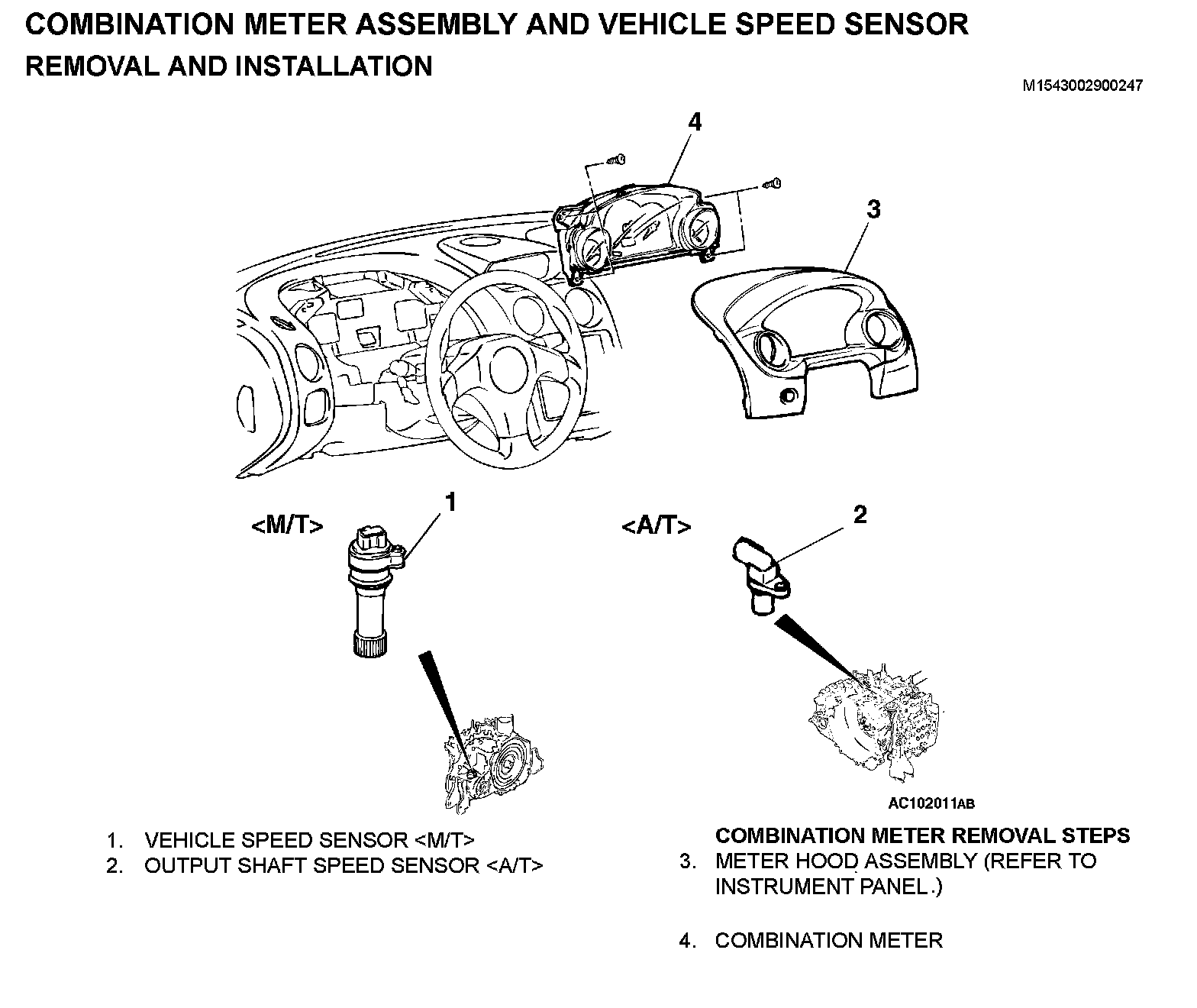 COMBINATION METER ASSEMBLY AND VEHICLE SPEED SENSOR

REMOVAL AND INSTALLATION

M1543002900247

4

3

<M/T>

1

<A/T>

2

AC102011AB

1. VEHICLE SPEED SENSOR <M/T>
2. OUTPUT SHAFT SPEED SENSOR <A/T>

COMBINATION METER REMOVAL STEPS

3. METER HOOD ASSEMBLY (REFER TO INSTRUMENT PANEL.)

4. COMBINATION METER