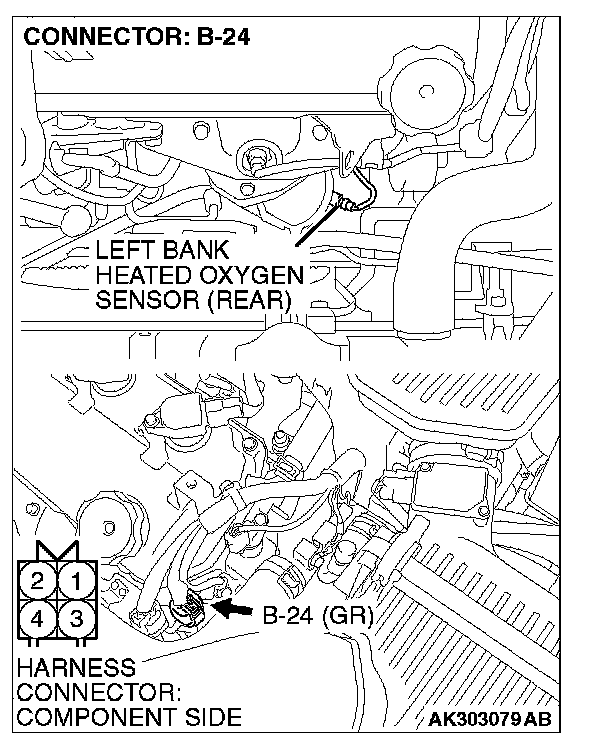 CONNECTOR: B-24

LEFT BANK HEATED OXYGEN SENSOR (REAR)

2 1
4 3

B-24 (GR)

HARNESS CONNECTOR: COMPONENT SIDE

AK303079AB