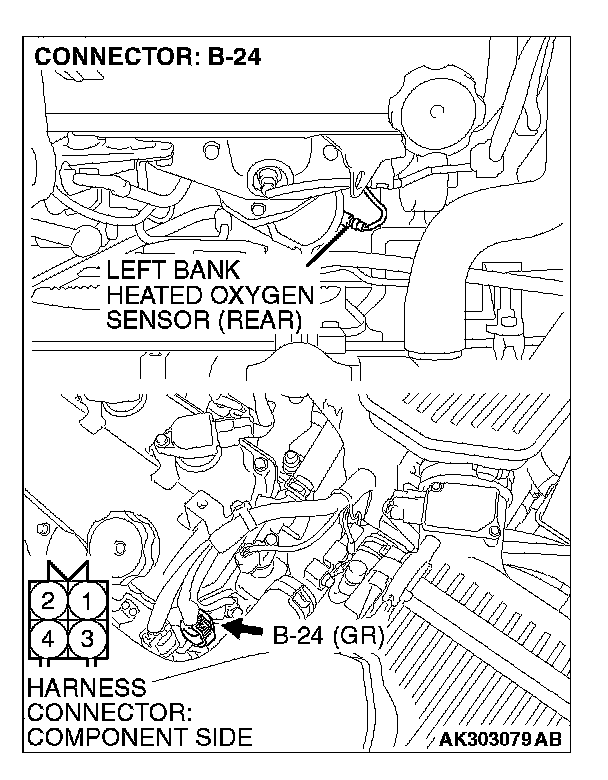 CONNECTOR: B-24

LEFT BANK HEATED OXYGEN SENSOR (REAR)

2 1
4 3

B-24 (GR)

HARNESS CONNECTOR: COMPONENT SIDE

AK303079 AB