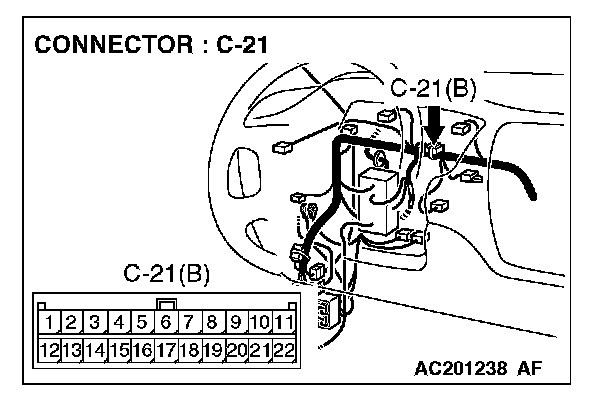 CONNECTOR : C-21

C-21(B)

C-21(B)

| 1 | 2 | 3 | 4 | 5 | 6 | 7 | 8 | 9 | 10 | 11 |
|---|---|---|---|---|---|---|---|---|---|---|
| 12 | 13 | 14 | 15 | 16 | 17 | 18 | 19 | 20 | 21 | 22 |

AC201238 AF