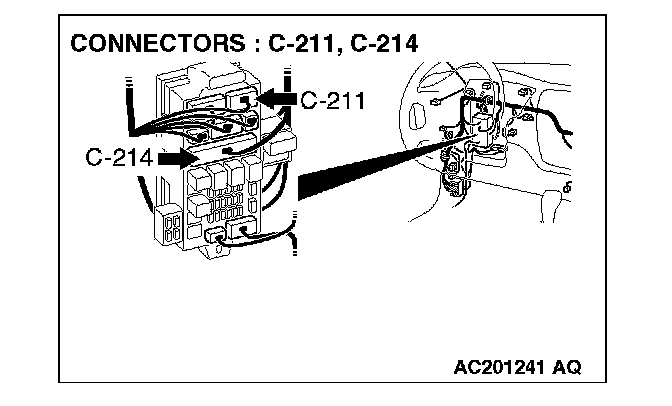 CONNECTORS : C-211, C-214

C-211

C-214

AC201241 AQ