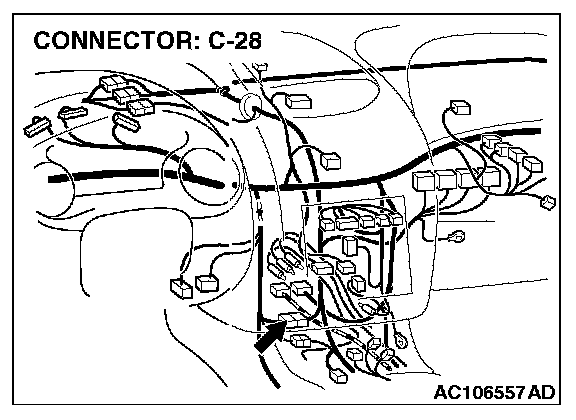 CONNECTOR: C-28

AC106557 AD