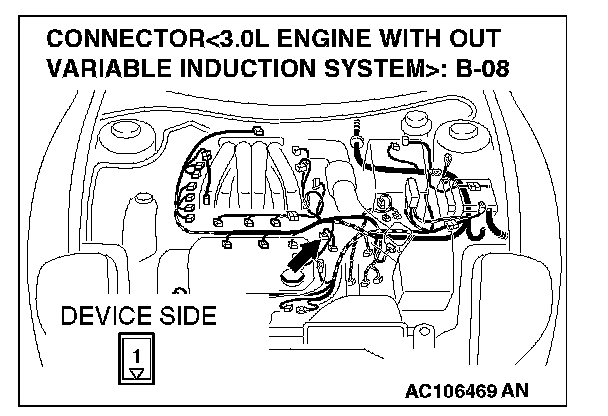 CONNECTOR<3.0L ENGINE WITH OUT VARIABLE INDUCTION SYSTEM>: B-08

DEVICE SIDE

1

AC106469 AN