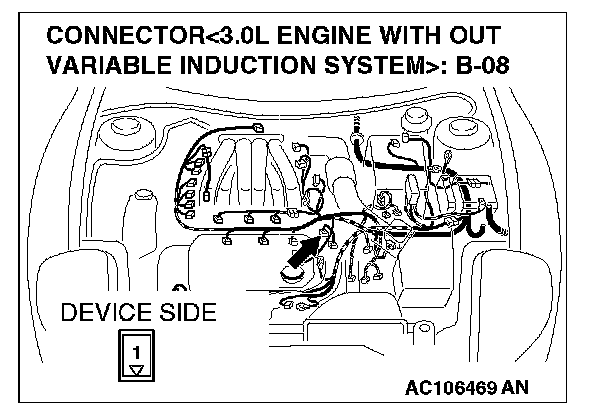 CONNECTOR<3.0L ENGINE WITH OUT VARIABLE INDUCTION SYSTEM>: B-08

DEVICE SIDE

1

AC106469 AN