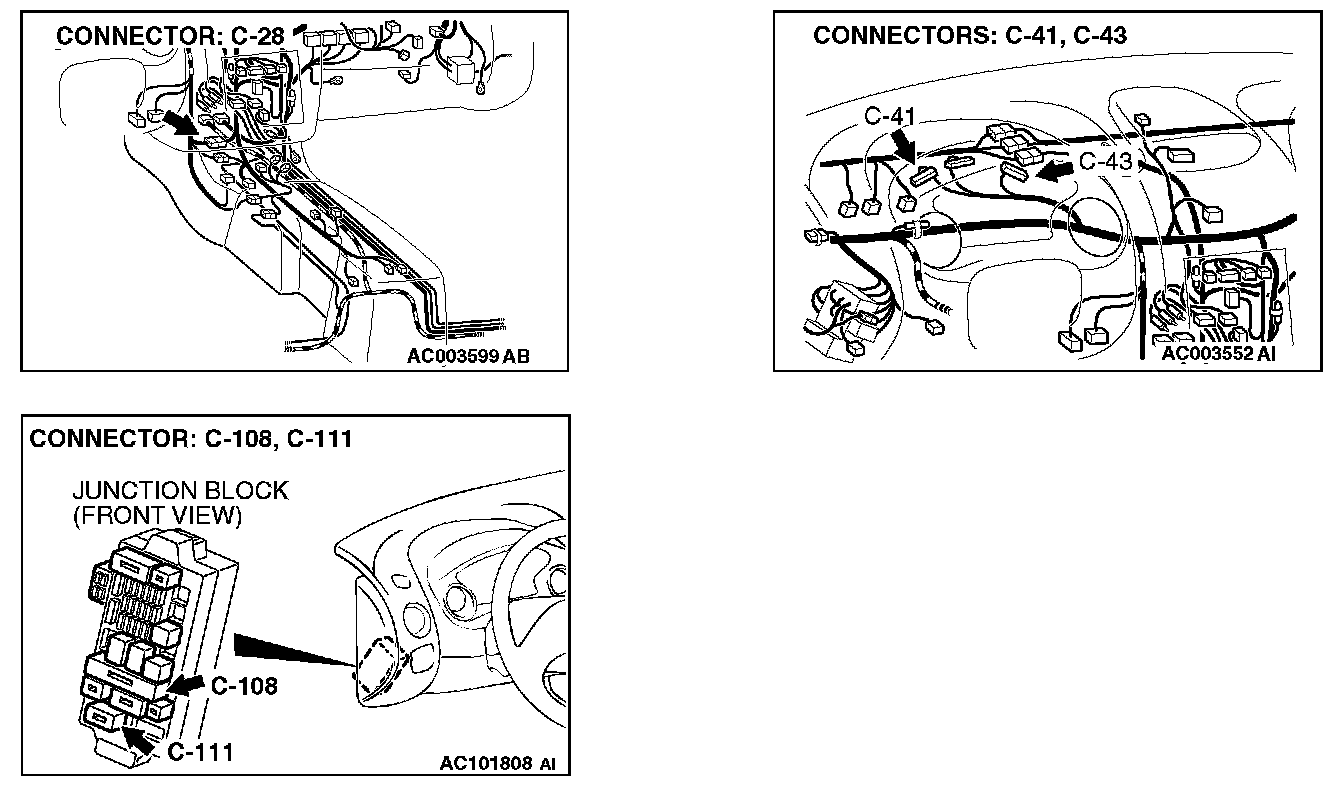 CONNECTOR: C-28

AC003599 AB

CONNECTORS: C-41, C-43

C-41

C-43

AC003552 AI

CONNECTOR: C-108, C-111

JUNCTION BLOCK (FRONT VIEW)

C-108

C-111

AC101808 AI