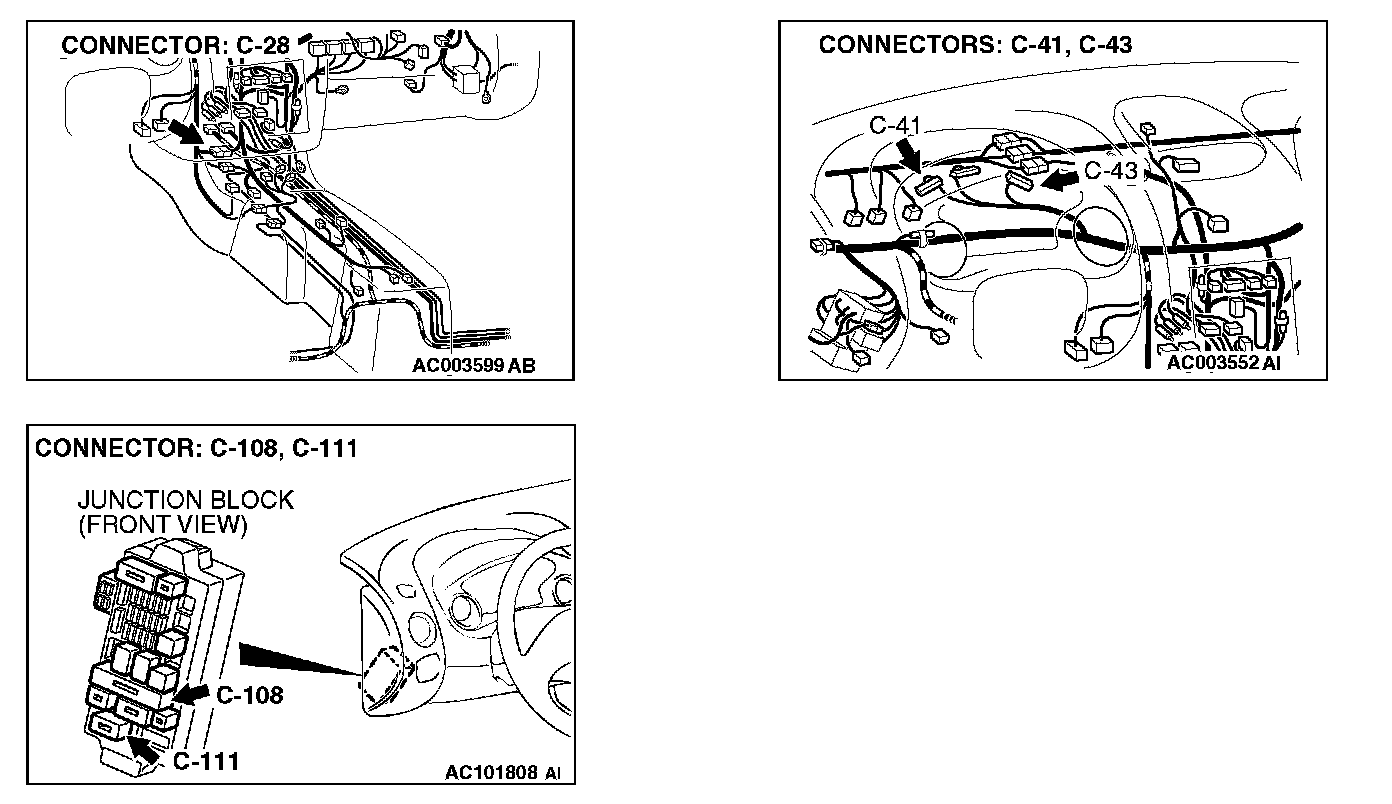 CONNECTOR: C-28

AC003599 AB

CONNECTORS: C-41, C-43

C-41

C-43

AC003552 AI

CONNECTOR: C-108, C-111

JUNCTION BLOCK (FRONT VIEW)

C-108

C-111

AC101808 AI