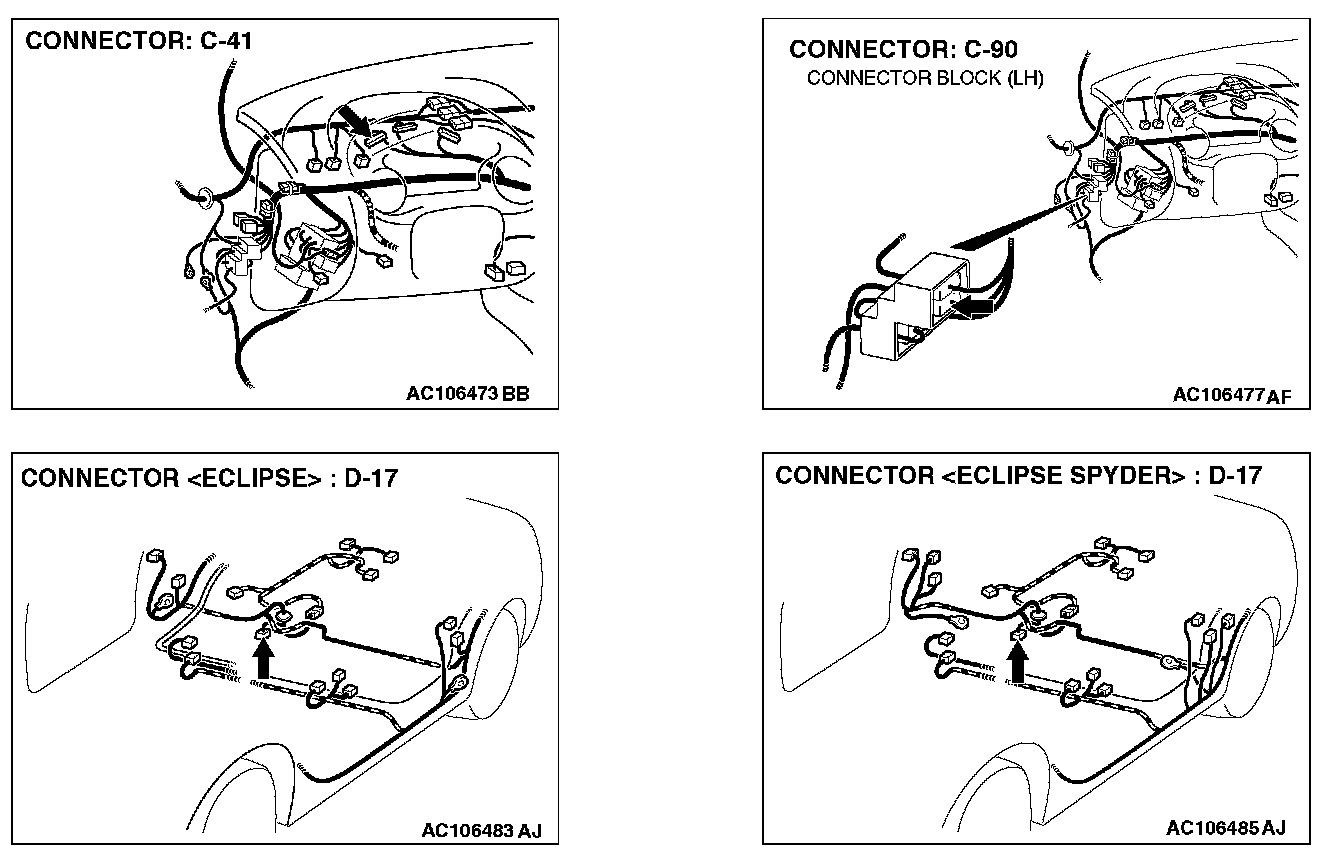 CONNECTOR: C-41

AC106473 BB

CONNECTOR: C-90
CONNECTOR BLOCK (LH)

AC106477 AF

CONNECTOR <ECLIPSE> : D-17

AC106483 AJ

CONNECTOR <ECLIPSE SPYDER> : D-17

AC106485 AJ