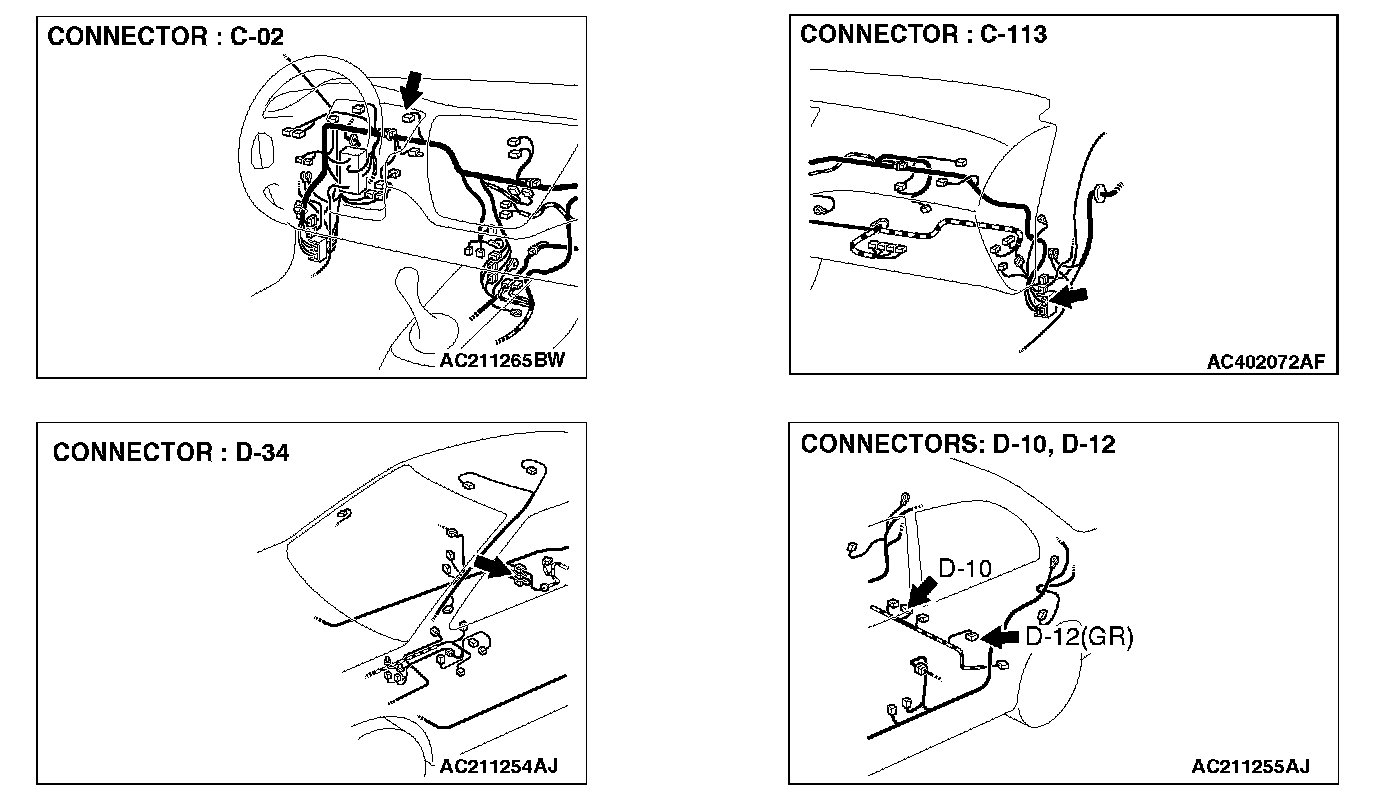 CONNECTOR : C-02

AC211265BW

CONNECTOR : C-113

AC402072AF

CONNECTOR : D-34

AC211254AJ

CONNECTORS: D-10, D-12

D-10

D-12(GR)

AC211255AJ