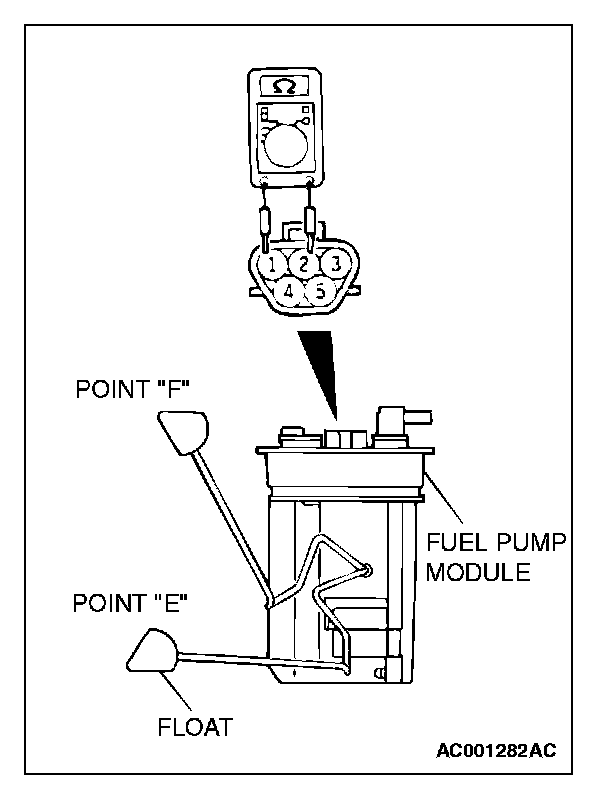 Ω

1 2 3
4 5

POINT "F"

FUEL PUMP MODULE

POINT "E"

FLOAT

AC001282AC