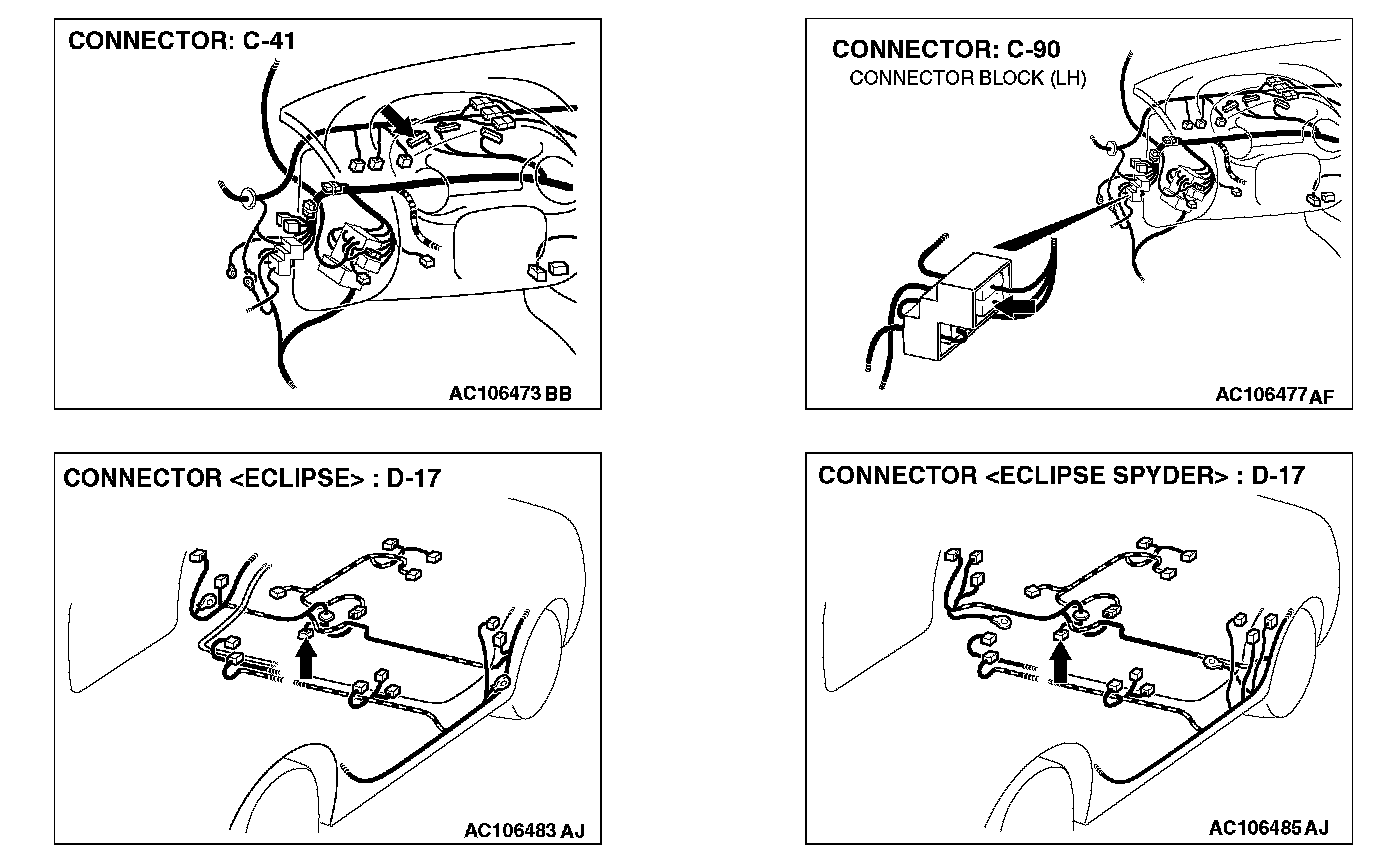 CONNECTOR: C-41

AC106473 BB

CONNECTOR: C-90
CONNECTOR BLOCK (LH)

AC106477 AF

CONNECTOR <ECLIPSE> : D-17

AC106483 AJ

CONNECTOR <ECLIPSE SPYDER> : D-17

AC106485 AJ