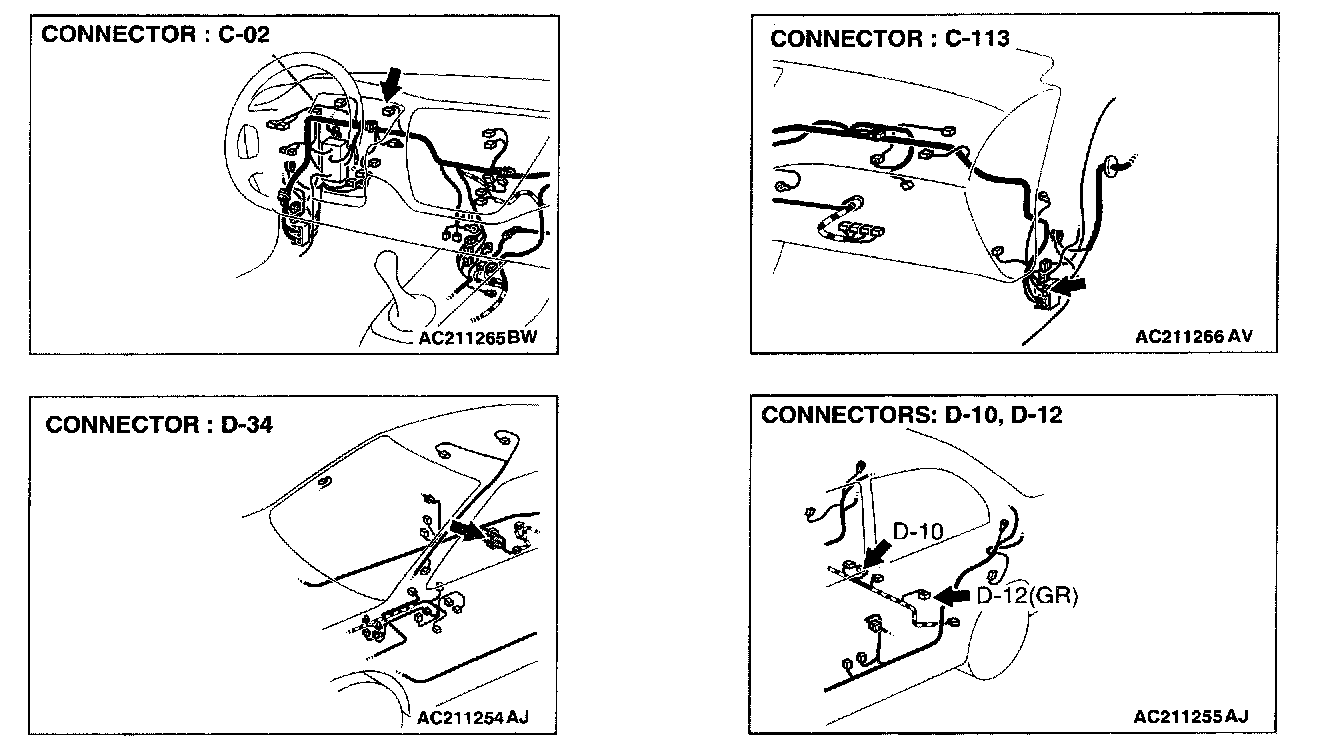 CONNECTOR : C-02

AC211265BW

CONNECTOR : C-113

AC211266 AV

CONNECTOR : D-34

AC211254 AJ

CONNECTORS: D-10, D-12

D-10

D-12(GR)

AC211255 AJ