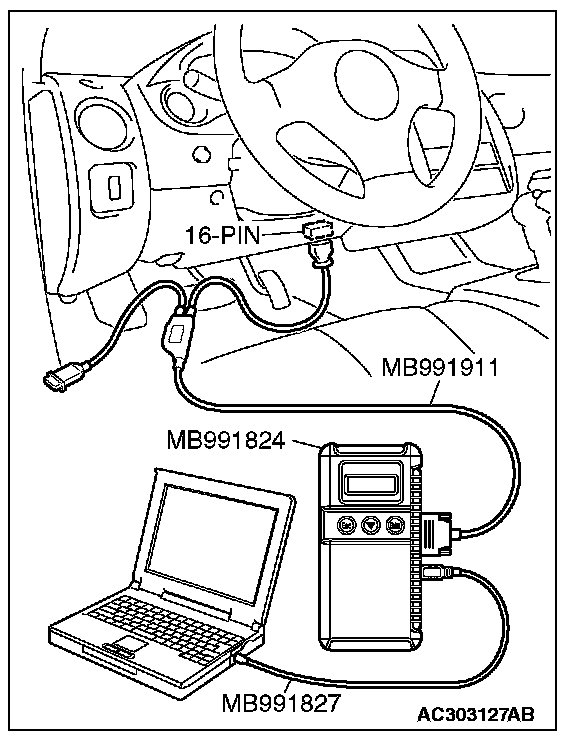 16-PIN

MB991911

MB991824

MB991827

AC303127AB