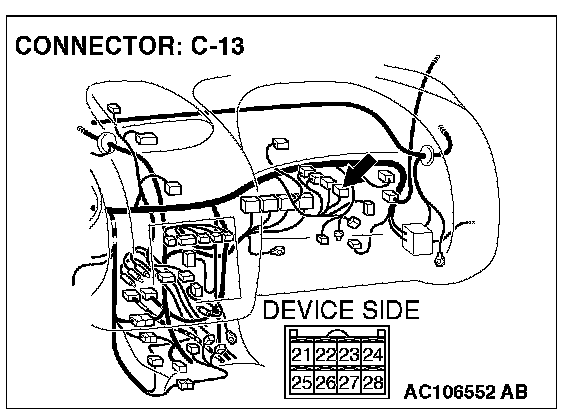 CONNECTOR: C-13

DEVICE SIDE

| 21 | 22 | 23 | 24 |
|---|---|---|---|
| 25 | 26 | 27 | 28 |

AC106552 AB